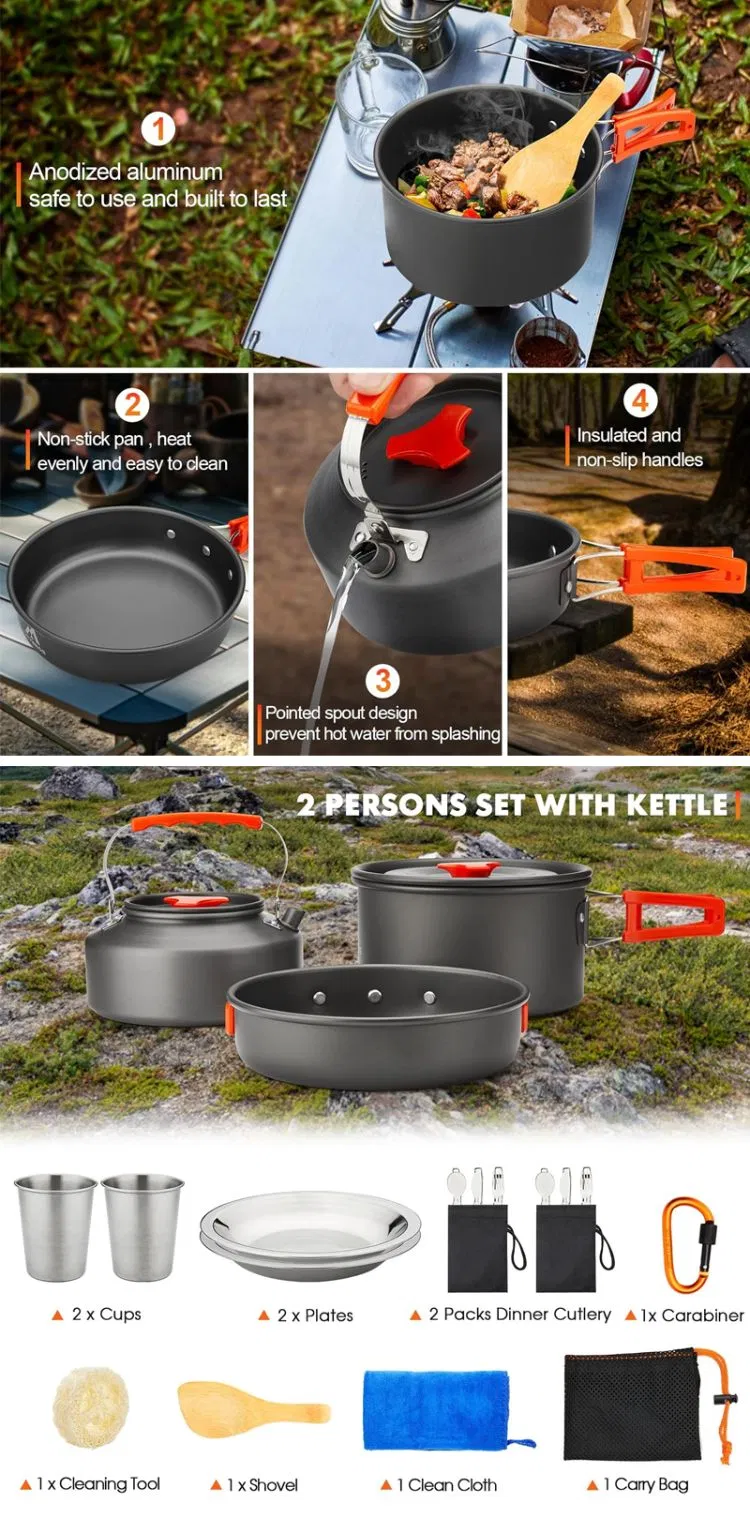 1
Anodized aluminum
safe to use and built to last

2
Non-stick pan , heat evenly and easy to clean

3
Pointed spout design prevent hot water from splashing

4
Insulated and non-slip handles

2 PERSONS SET WITH KETTLE

▲ 2 x Cups
▲ 2 x Plates
▲ 2 Packs Dinner Cutlery
▲ 1x Carabiner
▲ 1 x Cleaning Tool
▲ 1 x Shovel
▲ 1 Clean Cloth
▲ 1 Carry Bag