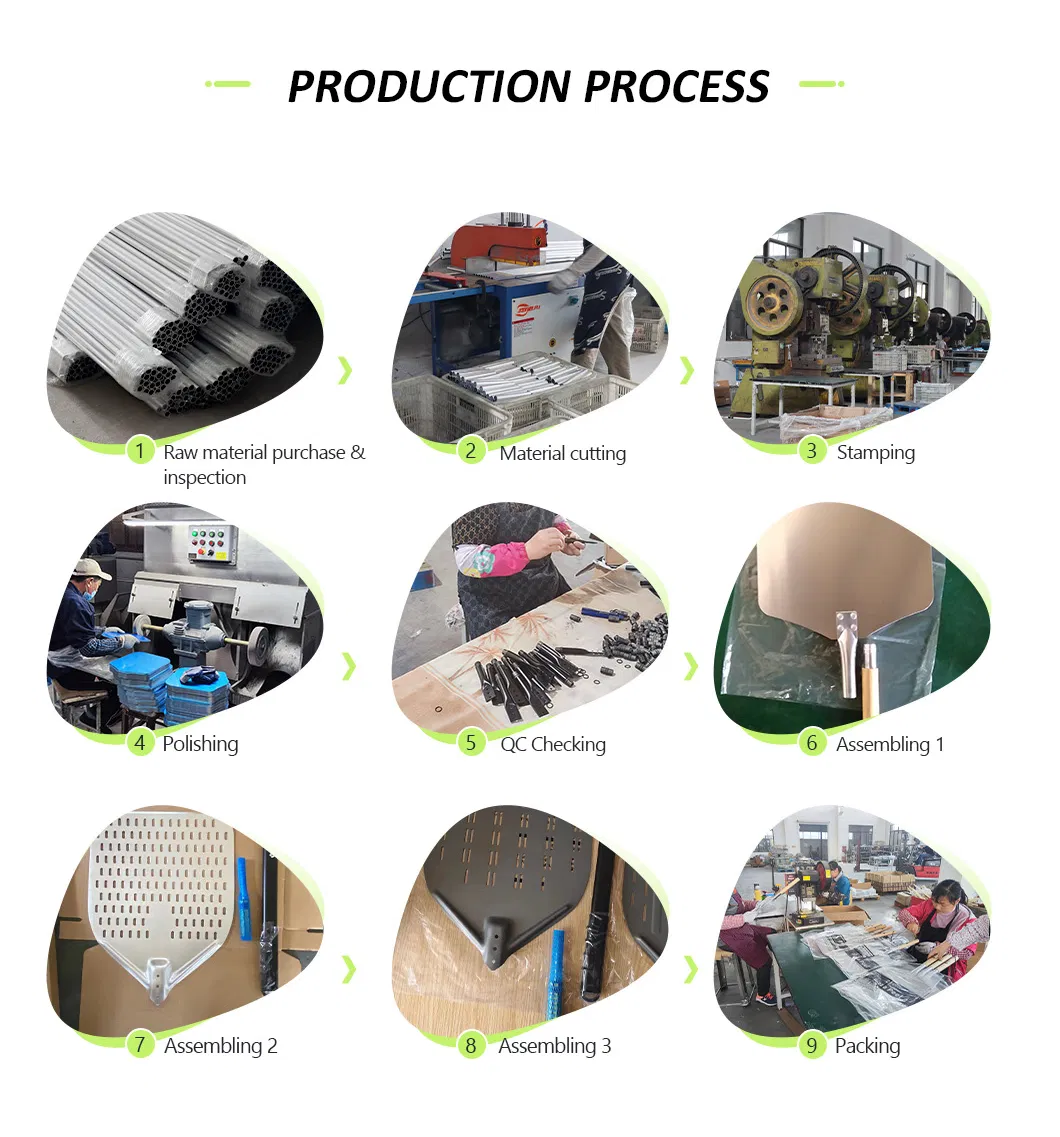 PRODUCTION PROCESS

1 Raw material purchase & inspection

2 Material cutting

3 Stamping

4 Polishing

5 QC Checking

6 Assembling 1

7 Assembling 2

8 Assembling 3

9 Packing