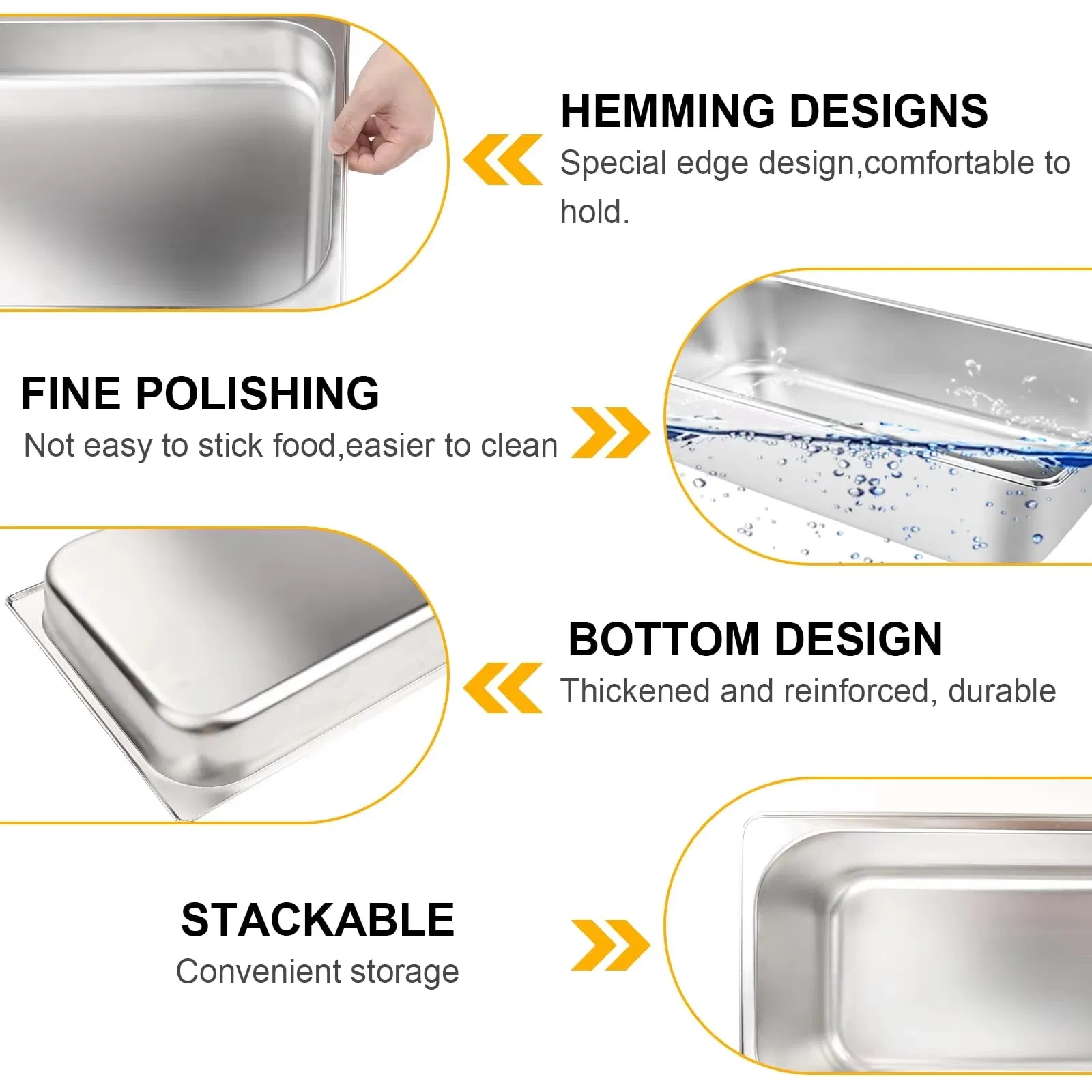 HEMMING DESIGNS
Special edge design,comfortable to hold.

FINE POLISHING
Not easy to stick food,easier to clean

BOTTOM DESIGN
Thickened and reinforced, durable

STACKABLE
Convenient storage