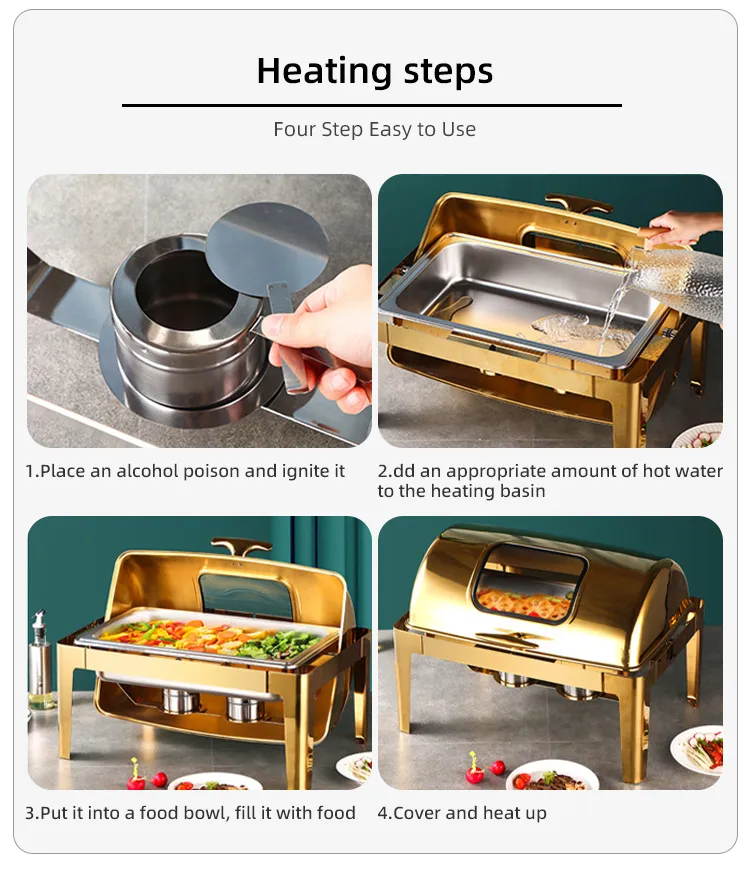 Heating steps

Four Step Easy to Use

1.Place an alcohol poison and ignite it

2.dd an appropriate amount of hot water to the heating basin

3.Put it into a food bowl, fill it with food

4.Cover and heat up