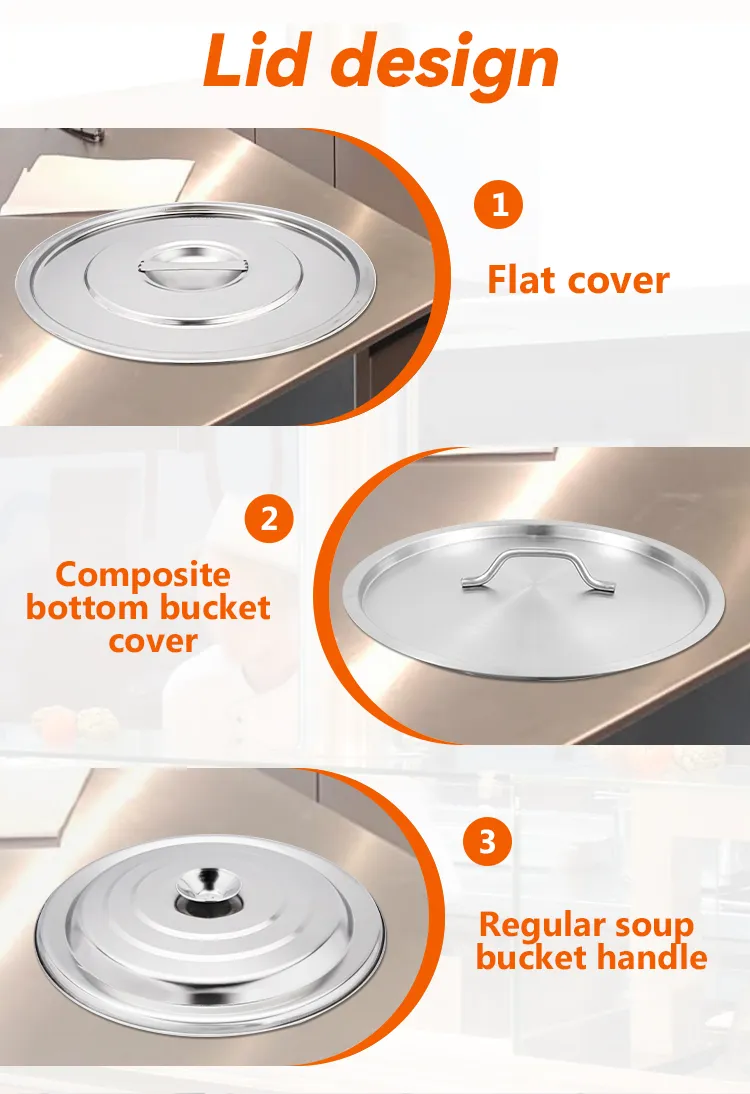 Lid design

1

Flat cover

2

Composite bottom bucket cover

3

Regular soup bucket handle