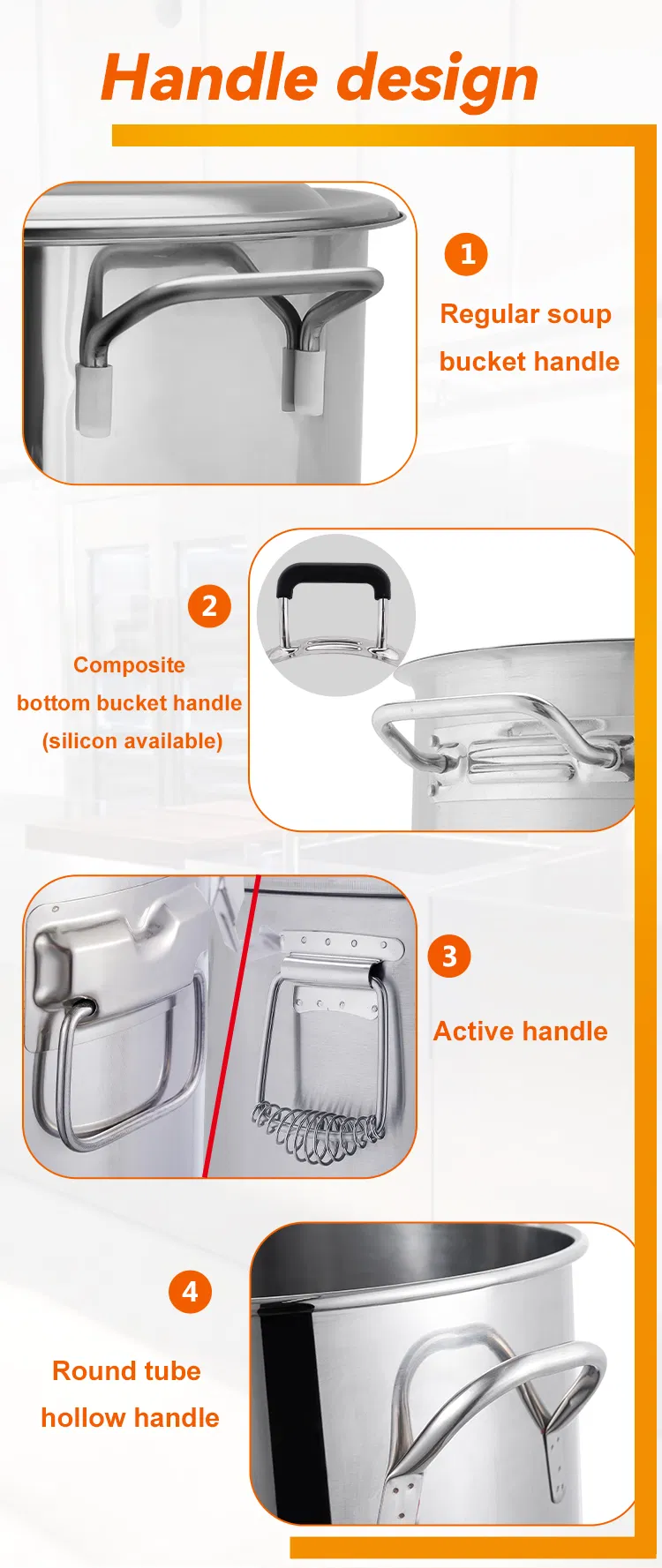 Handle design

1

Regular soup bucket handle

2

Composite bottom bucket handle (silicon available)

3

Active handle

4

Round tube hollow handle