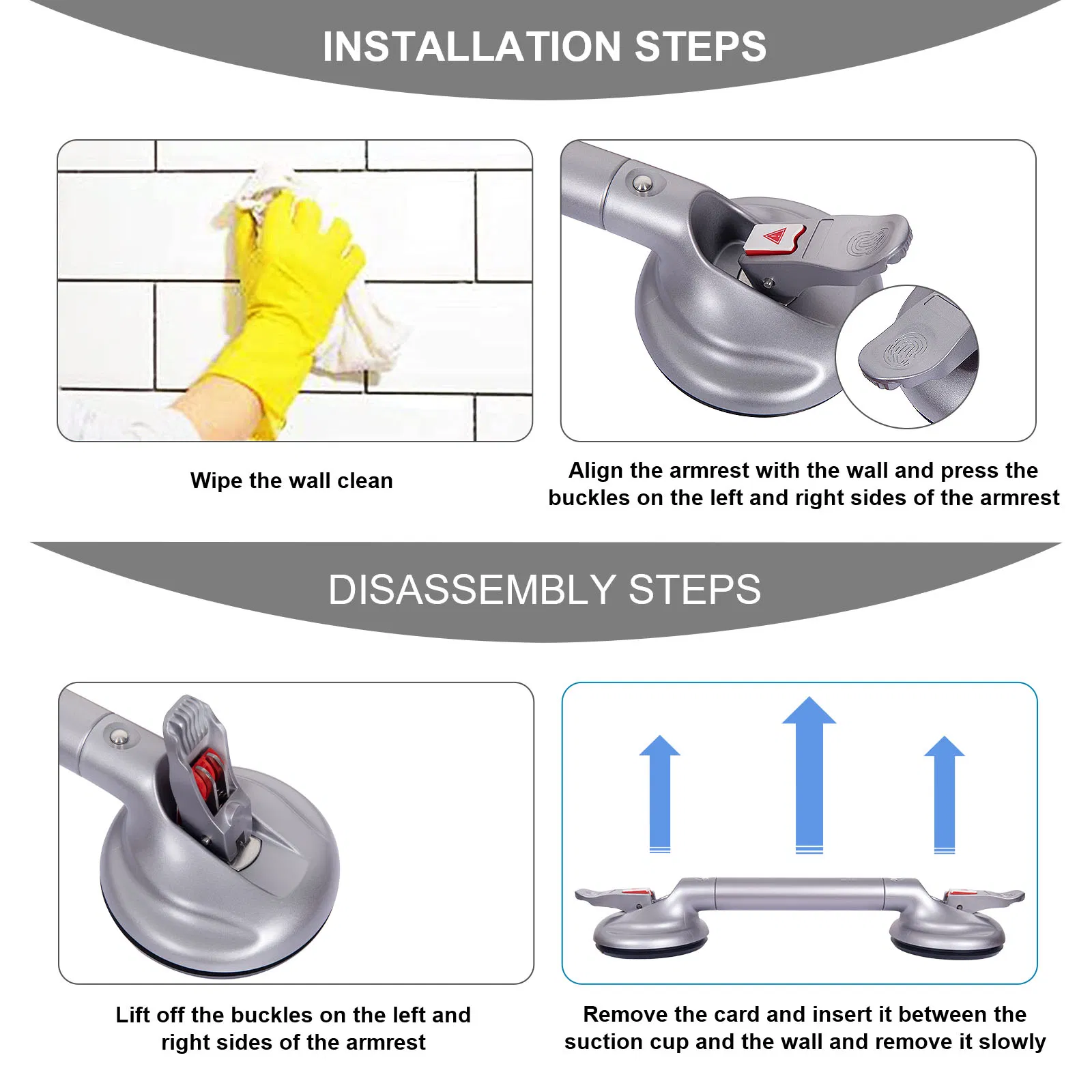 INSTALLATION STEPS

Wipe the wall clean

Align the armrest with the wall and press the buckles on the left and right sides of the armrest

DISASSEMBLY STEPS

Lift off the buckles on the left and right sides of the armrest

Remove the card and insert it between the suction cup and the wall and remove it slowly