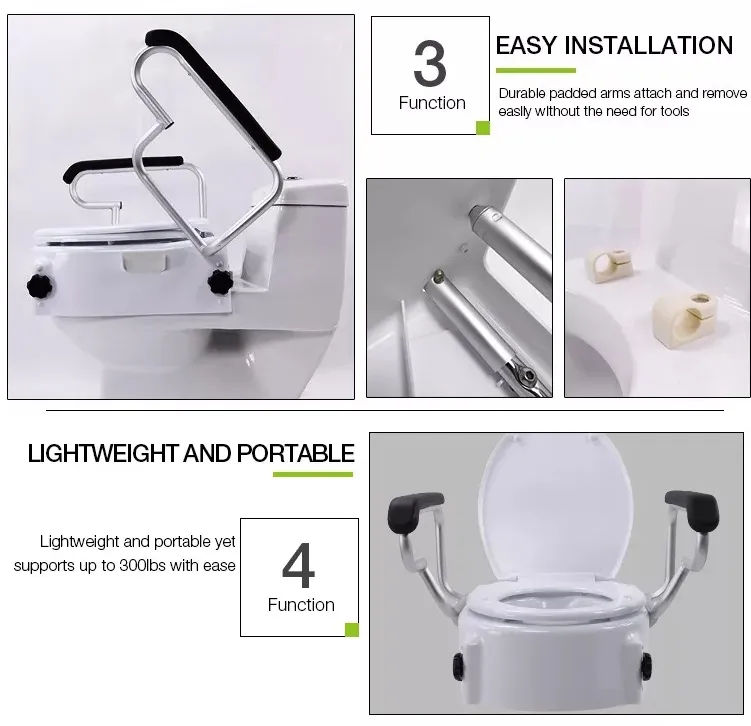 3
Function

EASY INSTALLATION

Durable padded arms attach and remove easily without the need for tools

LIGHTWEIGHT AND PORTABLE

Lightweight and portable yet supports up to 300lbs with ease

4
Function