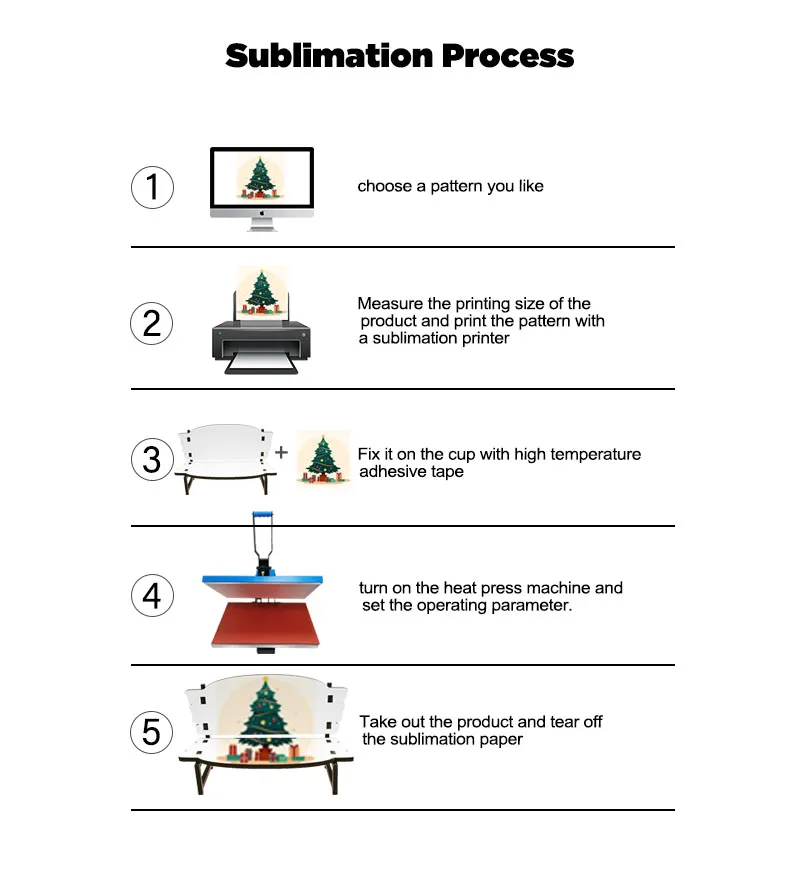 Sublimation Process

1 choose a pattern you like

2 Measure the printing size of the product and print the pattern with a sublimation printer

3 + Fix it on the cup with high temperature adhesive tape

4 turn on the heat press machine and set the operating parameter.

5 Take out the product and tear off the sublimation paper