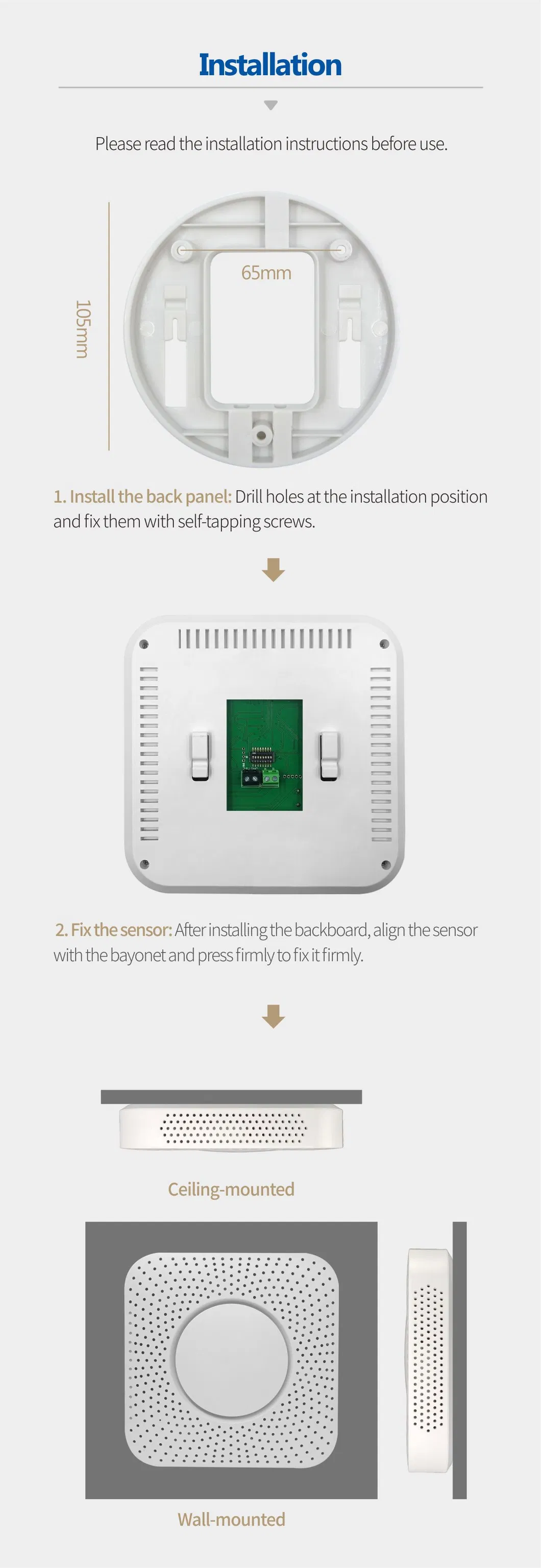 Installation

Please read the installation instructions before use.

105mm

65mm

1. Install the back panel: Drill holes at the installation position and fix them with self-tapping screws.

2. Fix the sensor: After installing the backboard, align the sensor with the bayonet and press firmly to fix it firmly.

Ceiling-mounted

Wall-mounted