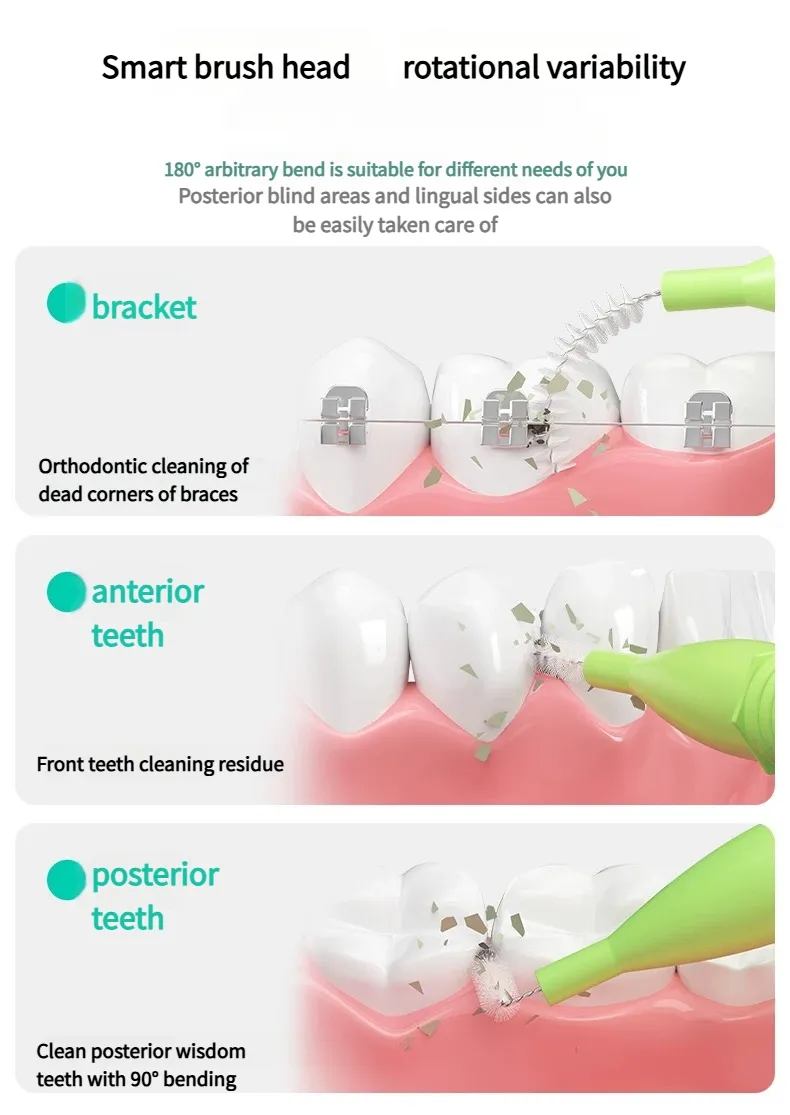 Smart brush head rotational variability

180° arbitrary bend is suitable for different needs of you
Posterior blind areas and lingual sides can also be easily taken care of

bracket

Orthodontic cleaning of dead corners of braces

anterior teeth

Front teeth cleaning residue

posterior teeth

Clean posterior wisdom teeth with 90° bending