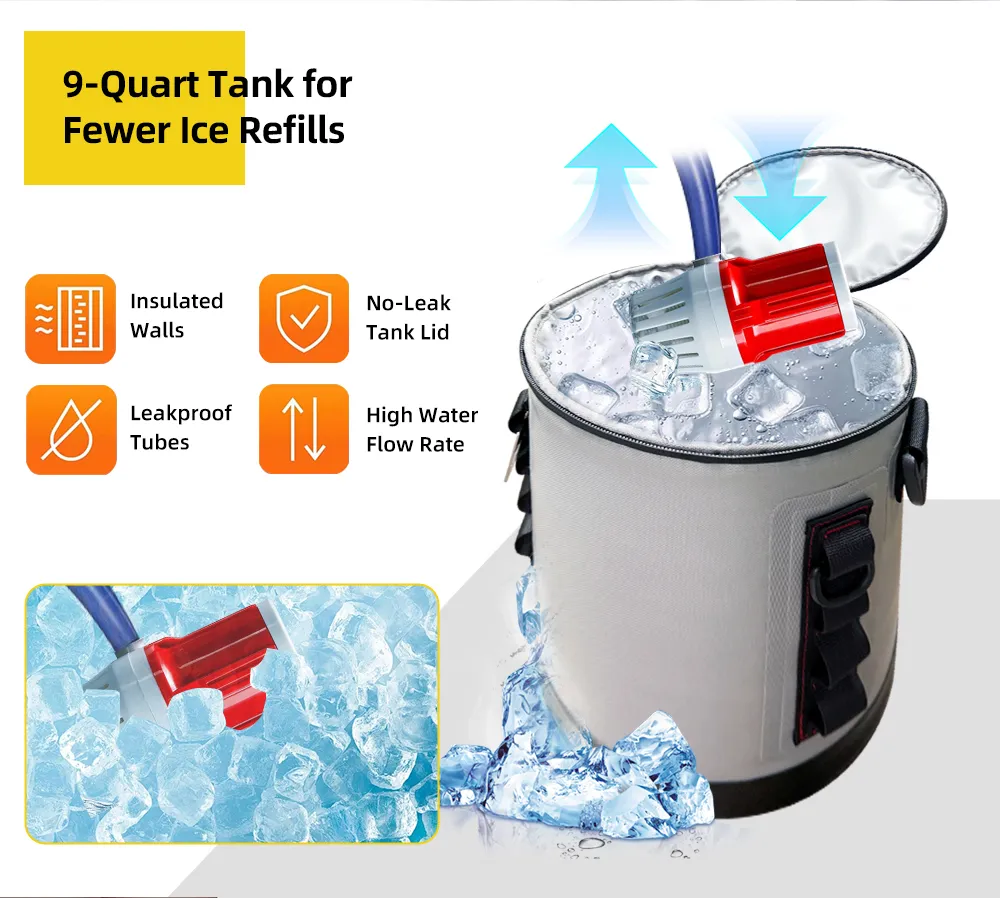 9-Quart Tank for Fewer Ice Refills

Insulated Walls

No-Leak Tank Lid

Leakproof Tubes

High Water Flow Rate