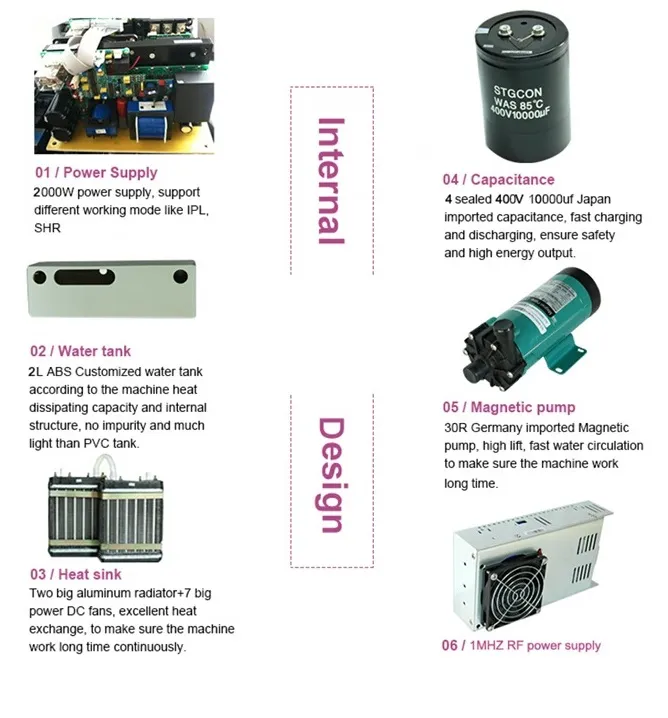 01 / Power Supply
2000W power supply, support different working mode like IPL, SHR

02 / Water tank
2L ABS Customized water tank according to the machine heat dissipating capacity and internal structure, no impurity and much light than PVC tank.

03 / Heat sink
Two big aluminum radiator+7 big power DC fans, excellent heat exchange, to make sure the machine work long time continuously.

Internal

Design

STGCON
WAS 85°C
400V10000uF

04 / Capacitance
4 sealed 400V 10000uf Japan imported capacitance, fast charging and discharging, ensure safety and high energy output.

05 / Magnetic pump
30R Germany imported Magnetic pump, high lift, fast water circulation to make sure the machine work long time.

06 / 1MHZ RF power supply