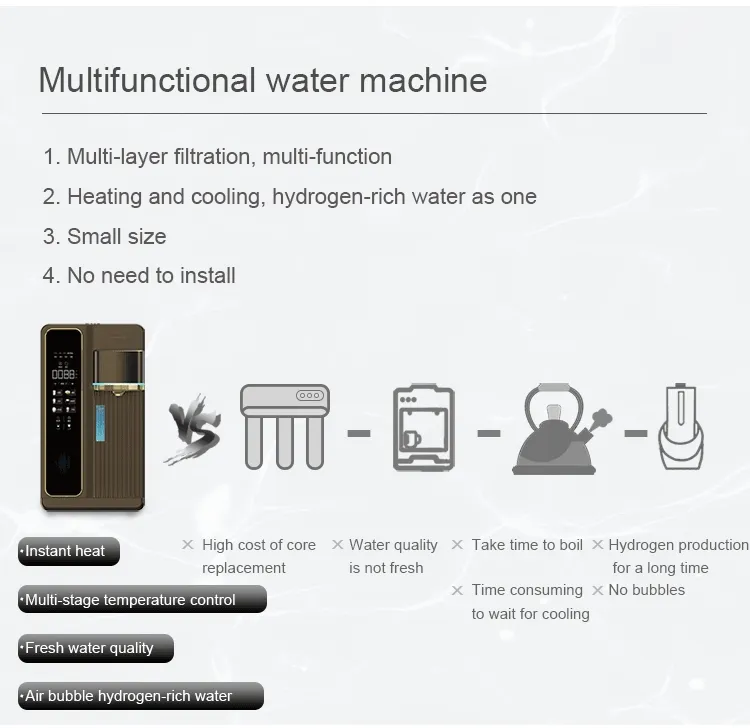 Multifunctional water machine

1. Multi-layer filtration, multi-function

2. Heating and cooling, hydrogen-rich water as one

3. Small size

4. No need to install

0088

VS

·Instant heat

·Multi-stage temperature control

·Fresh water quality

·Air bubble hydrogen-rich water

× High cost of core replacement

× Water quality is not fresh

× Take time to boil

× Time consuming to wait for cooling

× Hydrogen production for a long time

× No bubbles