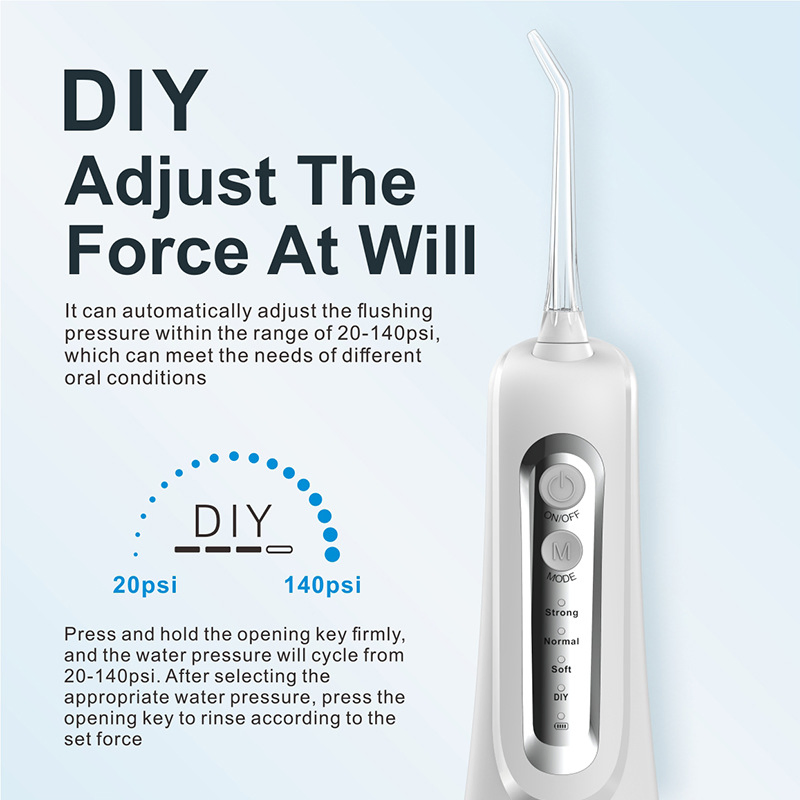 DIY
Adjust The Force At Will

It can automatically adjust the flushing pressure within the range of 20-140psi, which can meet the needs of different oral conditions

DIY

20psi

140psi

Press and hold the opening key firmly, and the water pressure will cycle from 20-140psi. After selecting the appropriate water pressure, press the opening key to rinse according to the set force

ON/OFF

M

MODE

Strong

Normal

Soft

DIY