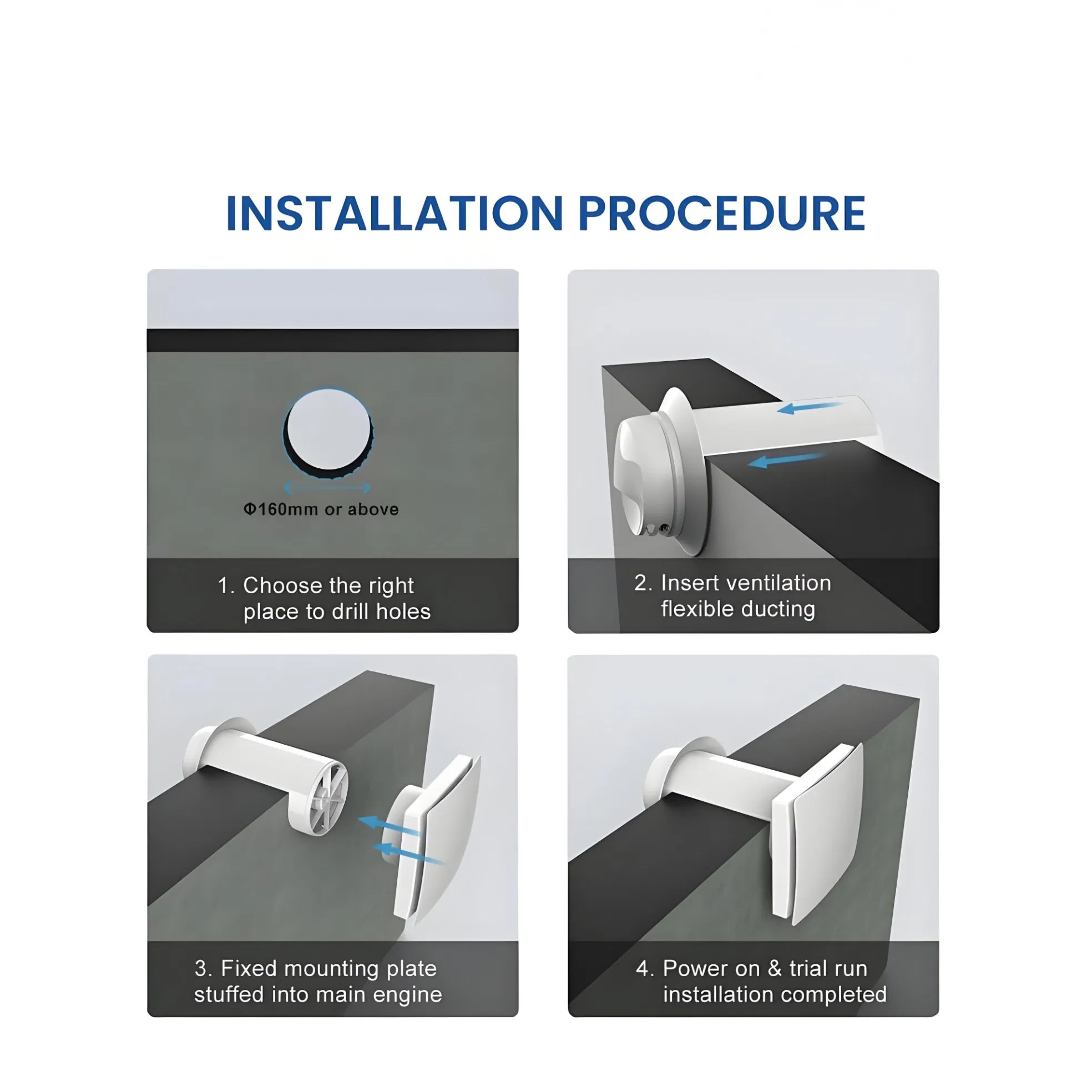 INSTALLATION PROCEDURE

Φ160mm or above

1. Choose the right place to drill holes

2. Insert ventilation flexible ducting

3. Fixed mounting plate stuffed into main engine

4. Power on & trial run installation completed