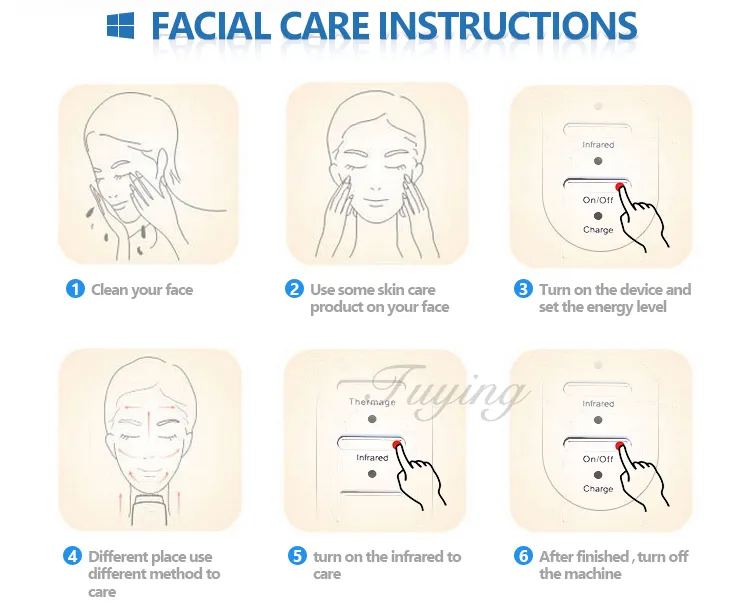 FACIAL CARE INSTRUCTIONS

Infrared
On/Off
Charge

1 Clean your face

2 Use some skin care product on your face

3 Turn on the device and set the energy level

Fuying

Thermage
Infrared

Infrared
On/Off
Charge

4 Different place use different method to care

5 turn on the infrared to care

6 After finished , turn off the machine