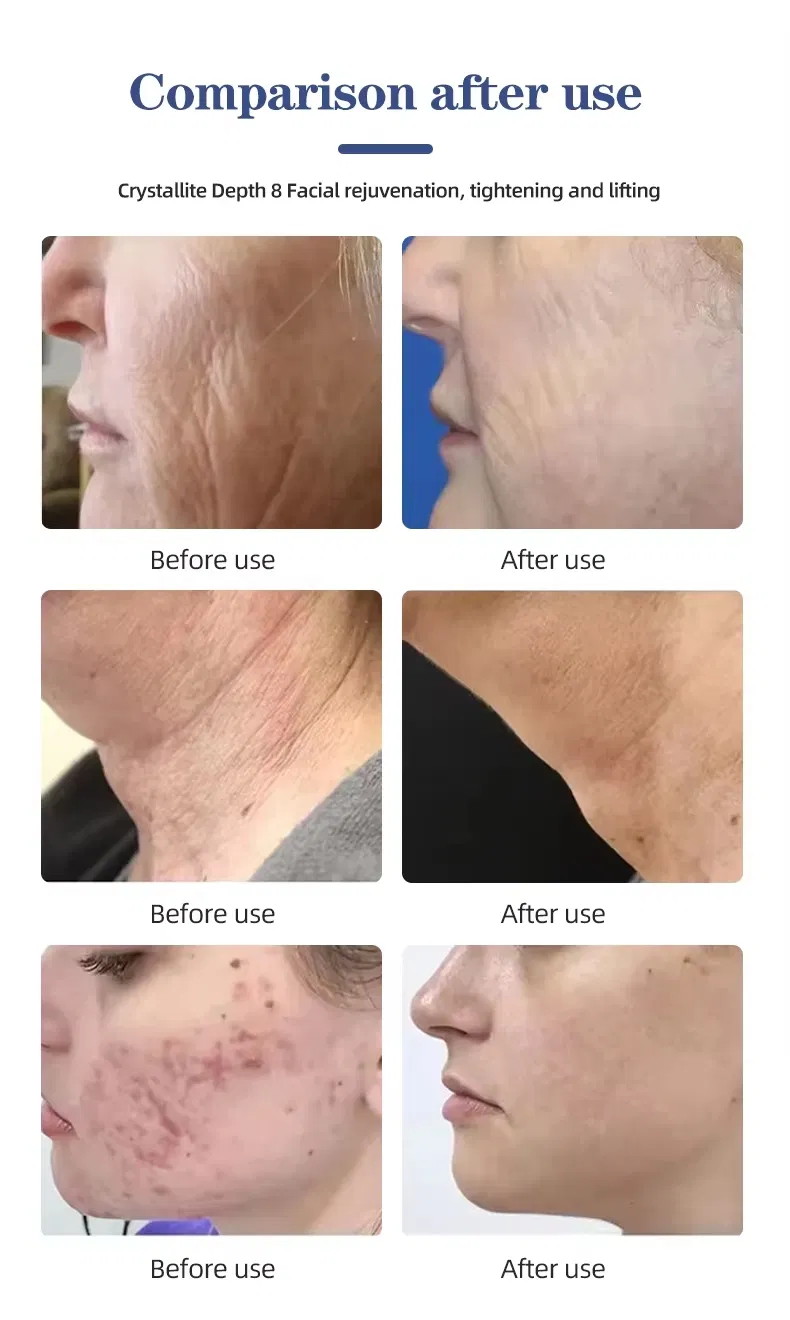 Comparison after use

Crystallite Depth 8 Facial rejuvenation, tightening and lifting

Before use

After use

Before use

After use

Before use

After use