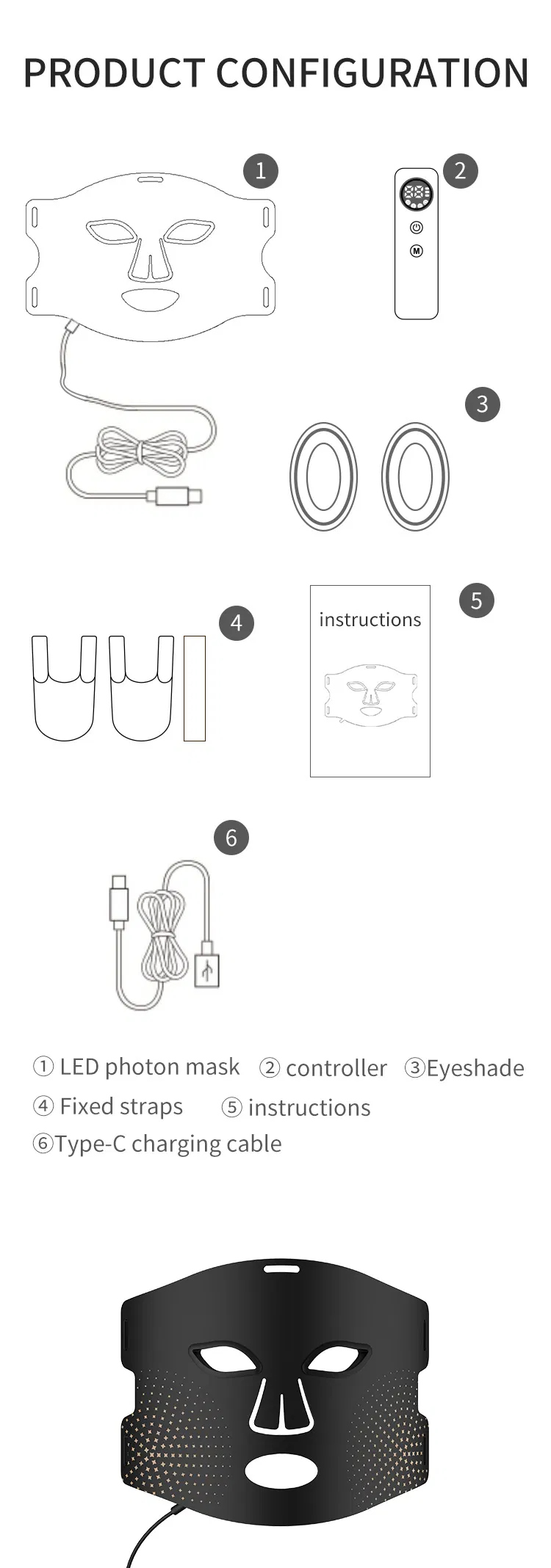 PRODUCT CONFIGURATION

1

2

M

3

4

instructions

5

6

① LED photon mask ② controller ③Eyeshade
④ Fixed straps ⑤ instructions
⑥Type-C charging cable