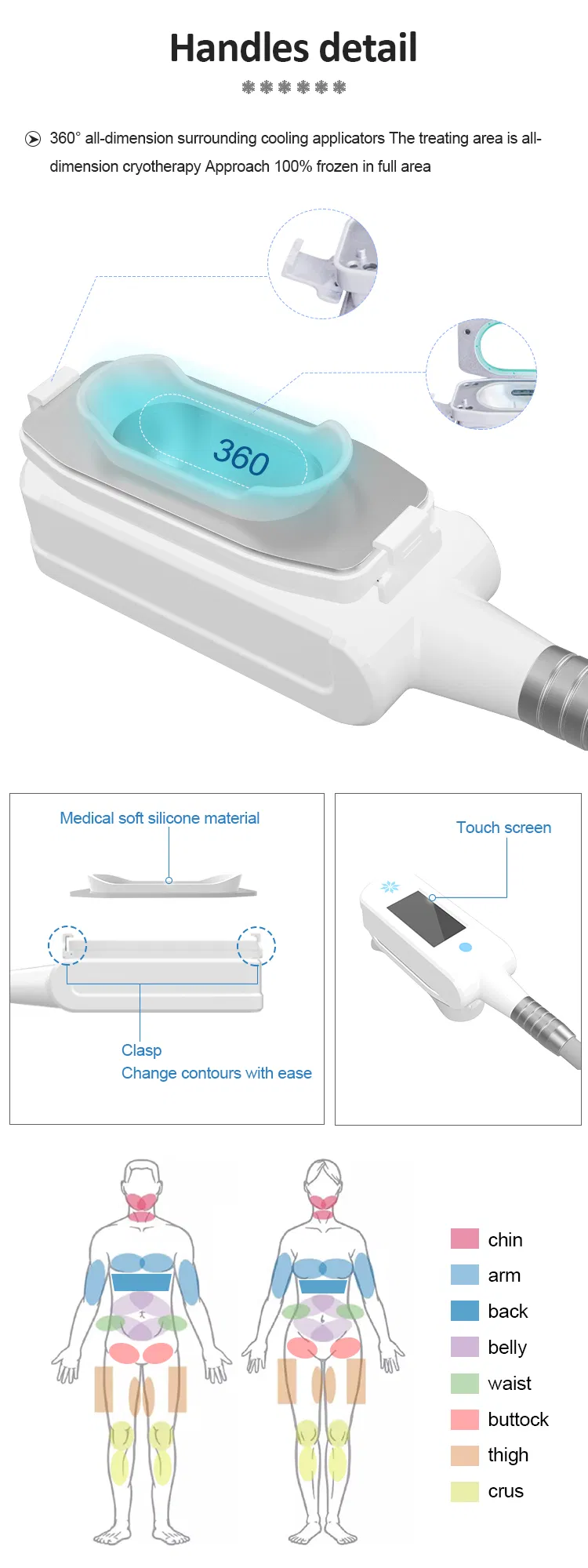 Handles detail

360° all-dimension surrounding cooling applicators The treating area is all-dimension cryotherapy Approach 100% frozen in full area

360

Medical soft silicone material

Clasp
Change contours with ease

Touch screen

chin
arm
back
belly
waist
buttock
thigh
crus