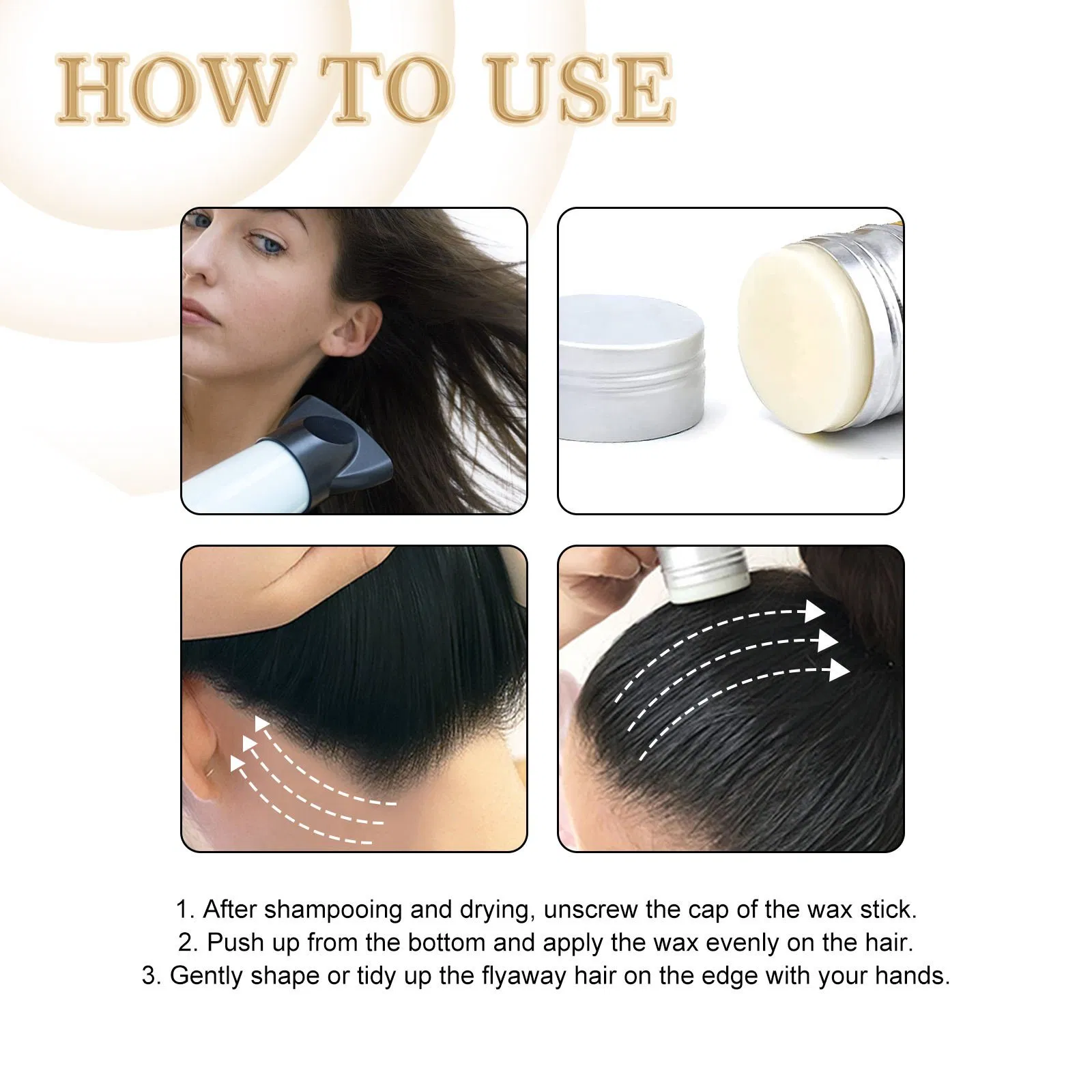 HOW TO USE

1. After shampooing and drying, unscrew the cap of the wax stick.
2. Push up from the bottom and apply the wax evenly on the hair.
3. Gently shape or tidy up the flyaway hair on the edge with your hands.