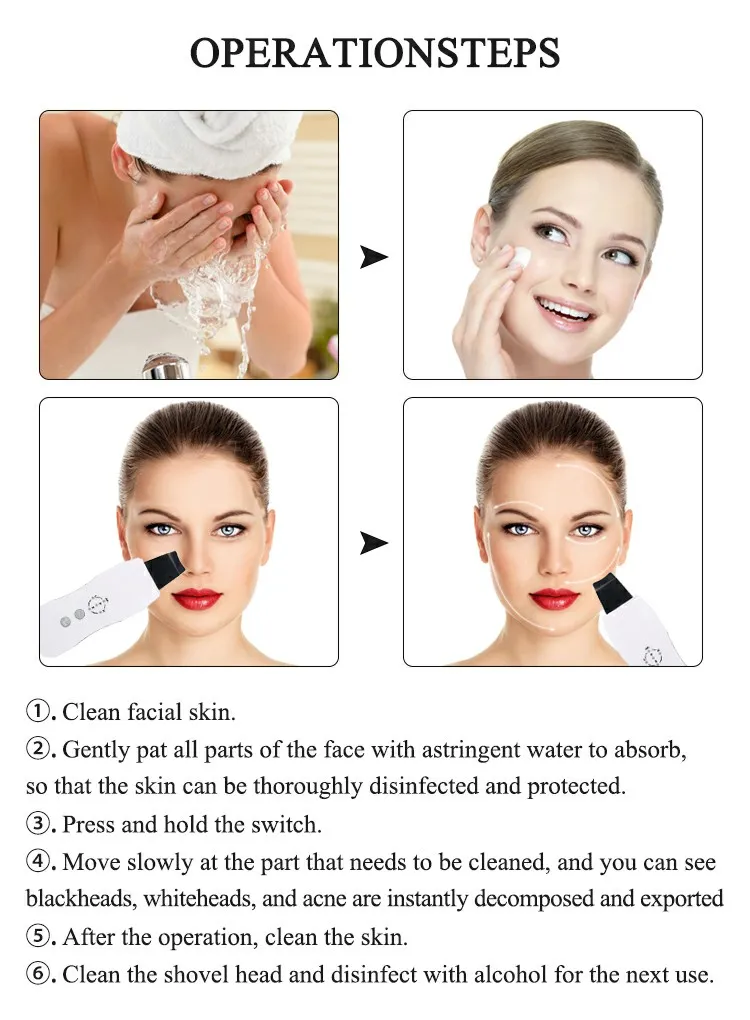 OPERATIONSTEPS

①. Clean facial skin.

②. Gently pat all parts of the face with astringent water to absorb, so that the skin can be thoroughly disinfected and protected.

③. Press and hold the switch.

④. Move slowly at the part that needs to be cleaned, and you can see blackheads, whiteheads, and acne are instantly decomposed and exported

⑤. After the operation, clean the skin.

⑥. Clean the shovel head and disinfect with alcohol for the next use.