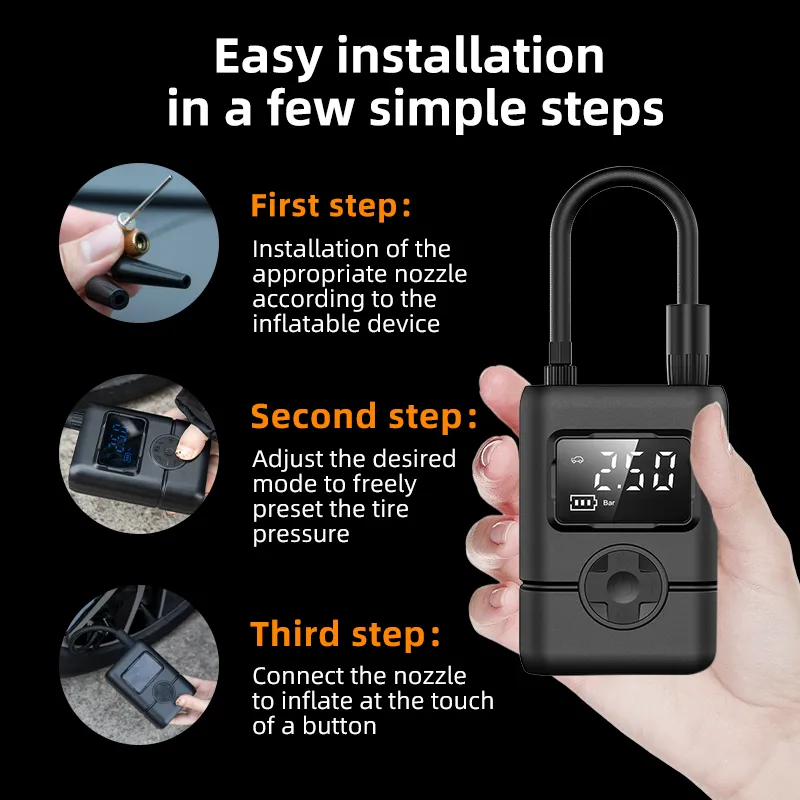 Easy installation in a few simple steps

First step:
Installation of the appropriate nozzle according to the inflatable device

Second step:
Adjust the desired mode to freely preset the tire pressure

Third step:
Connect the nozzle to inflate at the touch of a button

2.50
Bar