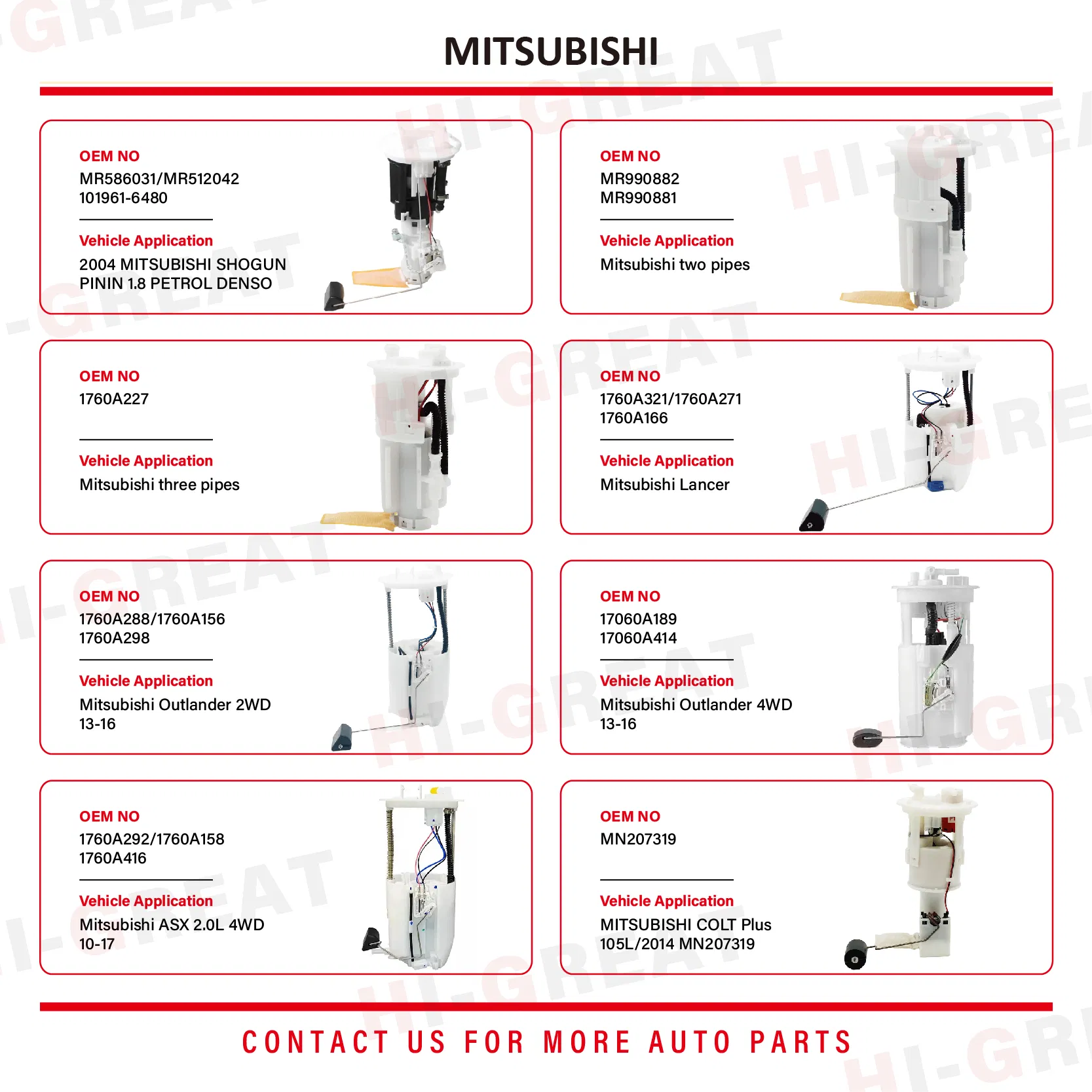 MITSUBISHI

OEM NO
MR586031/MR512042
101961-6480

Vehicle Application
2004 MITSUBISHI SHOGUN PININ 1.8 PETROL DENSO

OEM NO
MR990882
MR990881

Vehicle Application
Mitsubishi two pipes

OEM NO
1760A227

Vehicle Application
Mitsubishi three pipes

OEM NO
1760A321/1760A271
1760A166

Vehicle Application
Mitsubishi Lancer

OEM NO
1760A288/1760A156
1760A298

Vehicle Application
Mitsubishi Outlander 2WD
13-16

OEM NO
17060A189
17060A414

Vehicle Application
Mitsubishi Outlander 4WD
13-16

OEM NO
1760A292/1760A158
1760A416

Vehicle Application
Mitsubishi ASX 2.0L 4WD
10-17

OEM NO
MN207319

Vehicle Application
MITSUBISHI COLT Plus
105L/2014 MN207319

CONTACT US FOR MORE AUTO PARTS

HI-GREAT