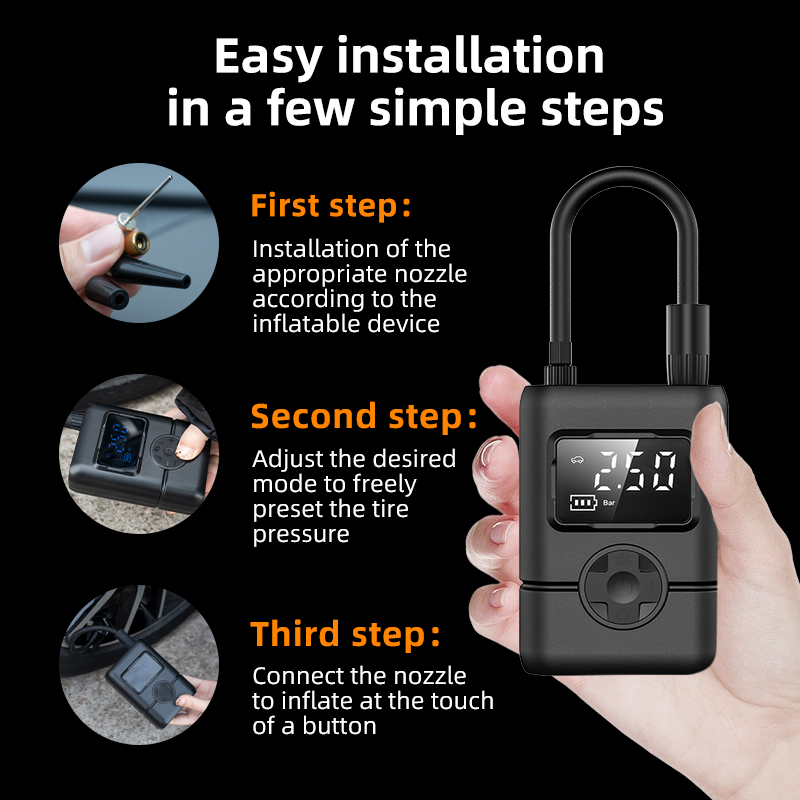 Easy installation in a few simple steps

First step:

Installation of the appropriate nozzle according to the inflatable device

Second step:

Adjust the desired mode to freely preset the tire pressure

Third step:

Connect the nozzle to inflate at the touch of a button

2.50

Bar