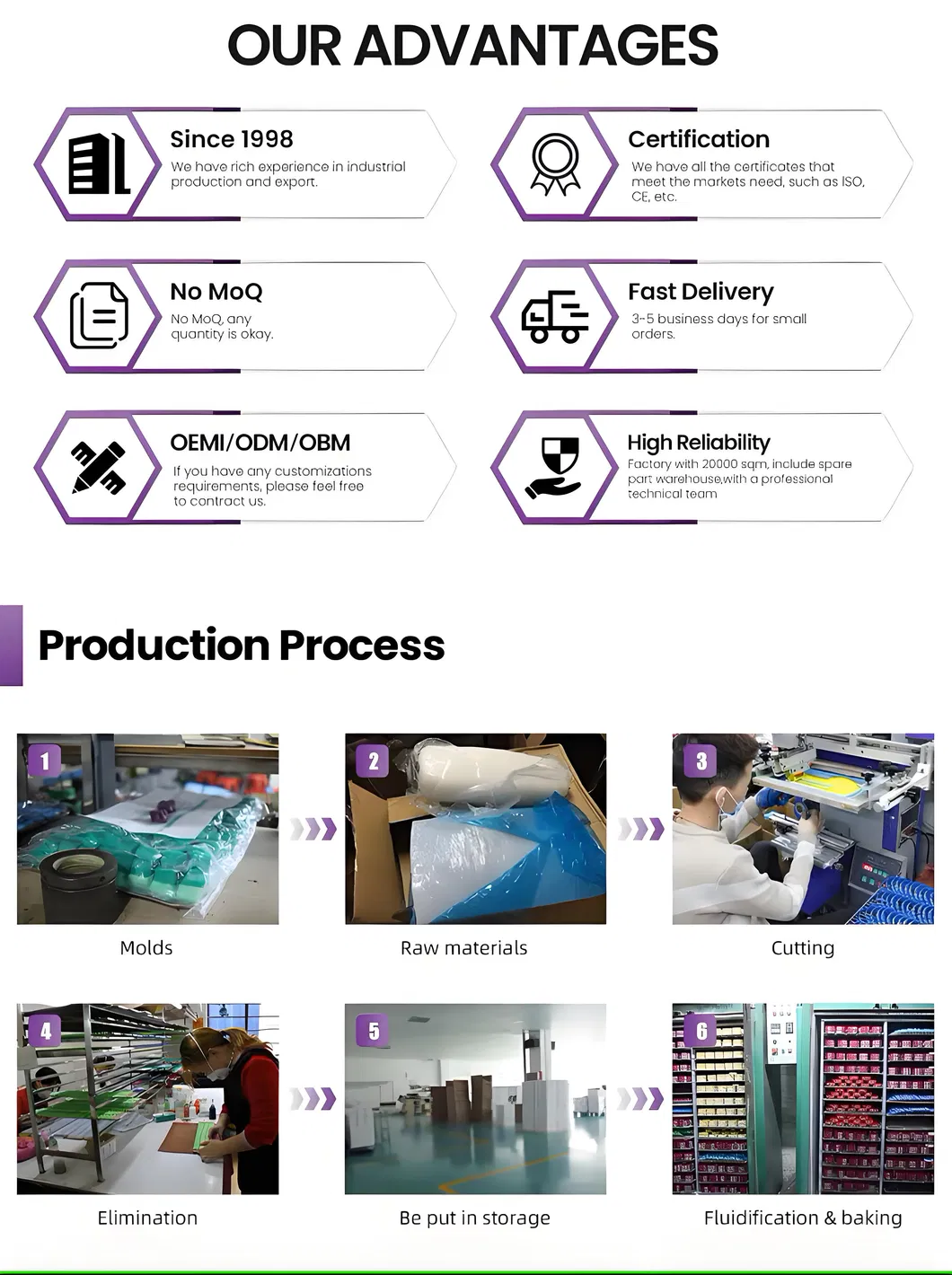 OUR ADVANTAGES

Since 1998
We have rich experience in industrial production and export.

Certification
We have all the certificates that meet the markets need, such as ISO, CE, etc.

No MoQ
No MoQ, any quantity is okay.

Fast Delivery
3-5 business days for small orders.

OEMI/ODM/OBM
If you have any customizations requirements, please feel free to contract us.

High Reliability
Factory with 20000 sqm, include spare part warehouse,with a professional technical team

Production Process

1
Molds

2
Raw materials

3
Cutting

4
Elimination

5
Be put in storage

6
Fluidification & baking