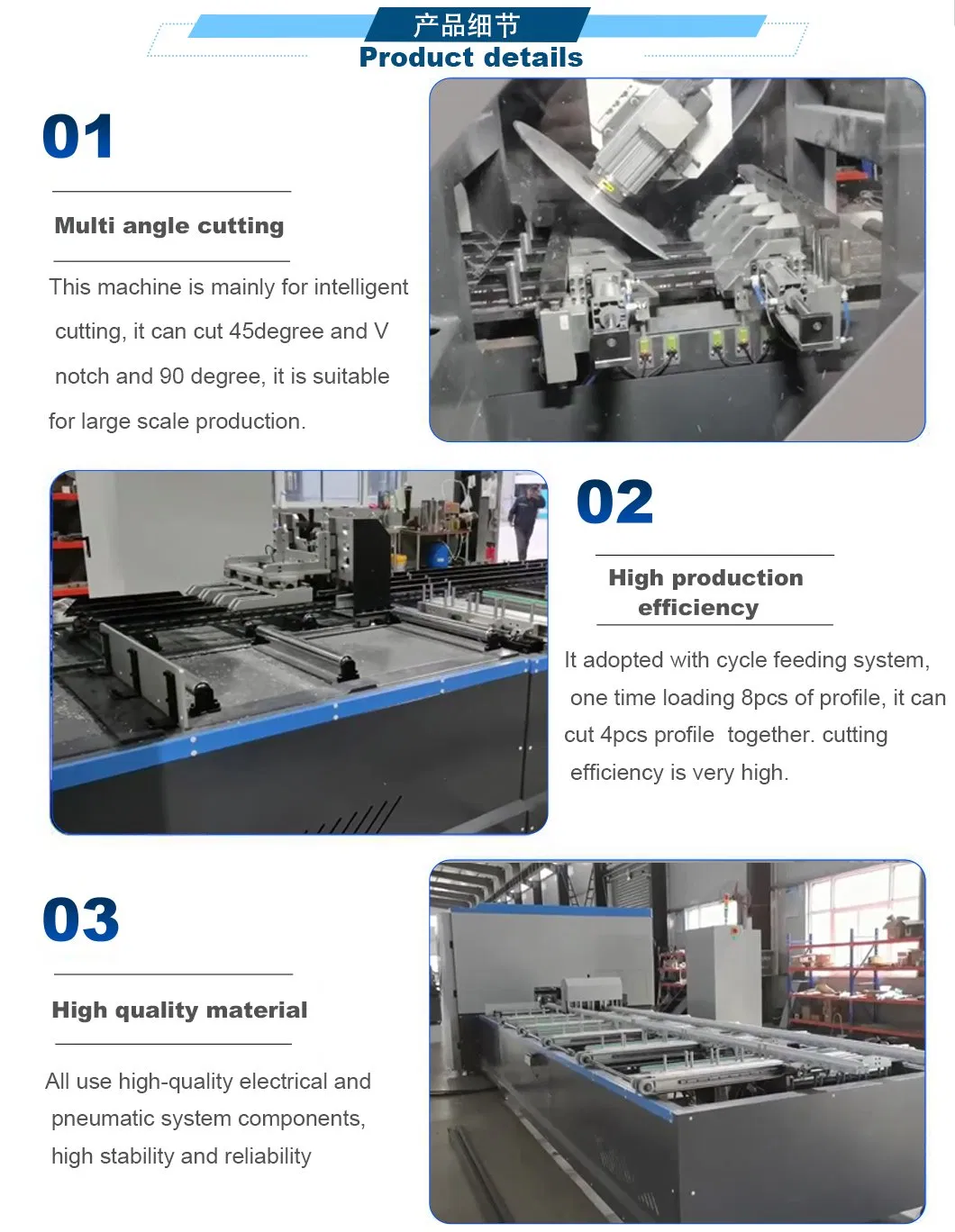 产品细节
Product details

01

Multi angle cutting

This machine is mainly for intelligent cutting, it can cut 45degree and V notch and 90 degree, it is suitable for large scale production.

02

High production efficiency

It adopted with cycle feeding system, one time loading 8pcs of profile, it can cut 4pcs profile together. cutting efficiency is very high.

03

High quality material

All use high-quality electrical and pneumatic system components, high stability and reliability