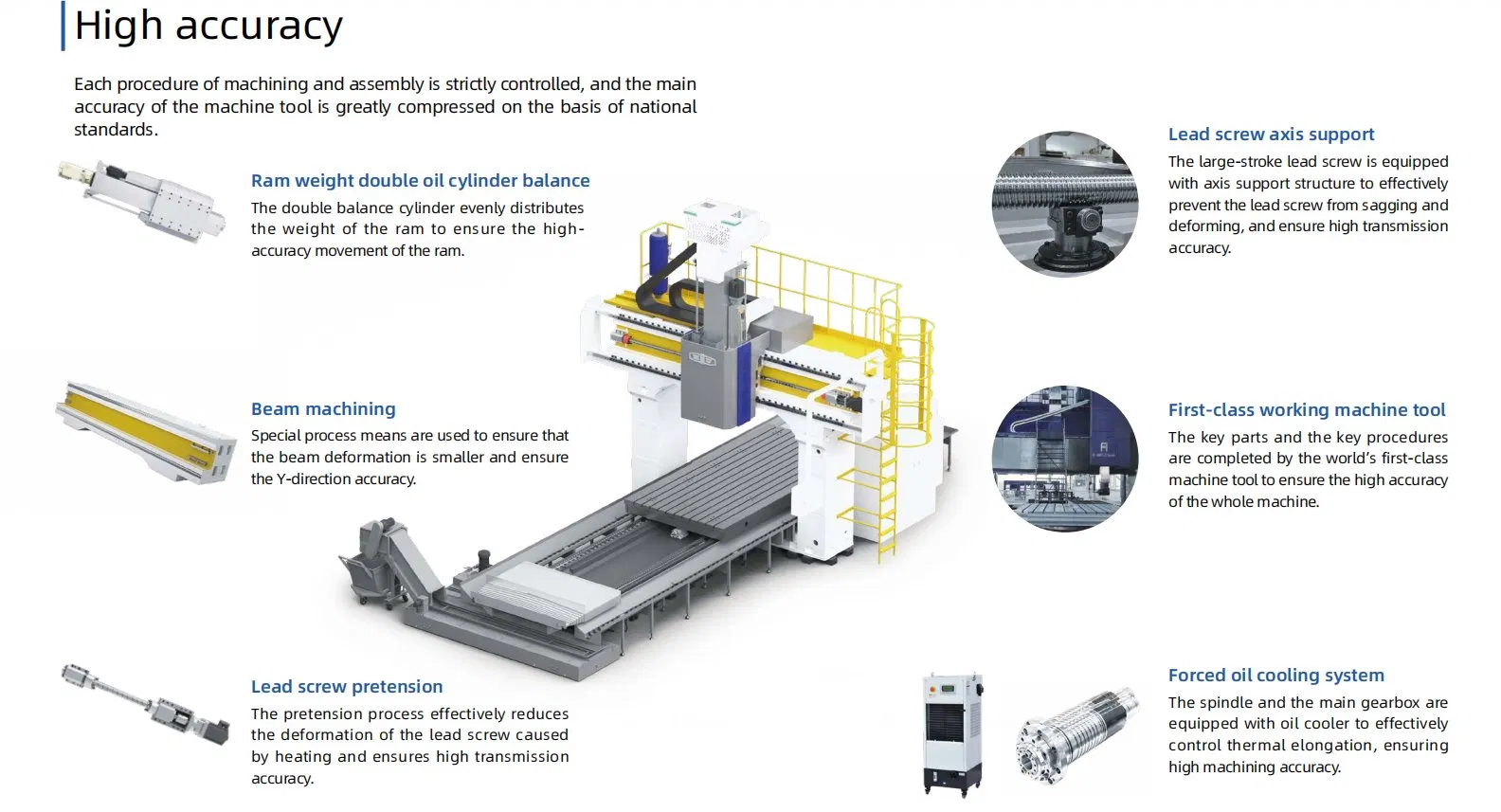 High accuracy

Each procedure of machining and assembly is strictly controlled, and the main accuracy of the machine tool is greatly compressed on the basis of national standards.

Ram weight double oil cylinder balance

The double balance cylinder evenly distributes the weight of the ram to ensure the high-accuracy movement of the ram.

Beam machining

Special process means are used to ensure that the beam deformation is smaller and ensure the Y-direction accuracy.

Lead screw pretension

The pretension process effectively reduces the deformation of the lead screw caused by heating and ensures high transmission accuracy.

Lead screw axis support

The large-stroke lead screw is equipped with axis support structure to effectively prevent the lead screw from sagging and deforming, and ensure high transmission accuracy.

First-class working machine tool

The key parts and the key procedures are completed by the world's first-class machine tool to ensure the high accuracy of the whole machine.

Forced oil cooling system

The spindle and the main gearbox are equipped with oil cooler to effectively control thermal elongation, ensuring high machining accuracy.