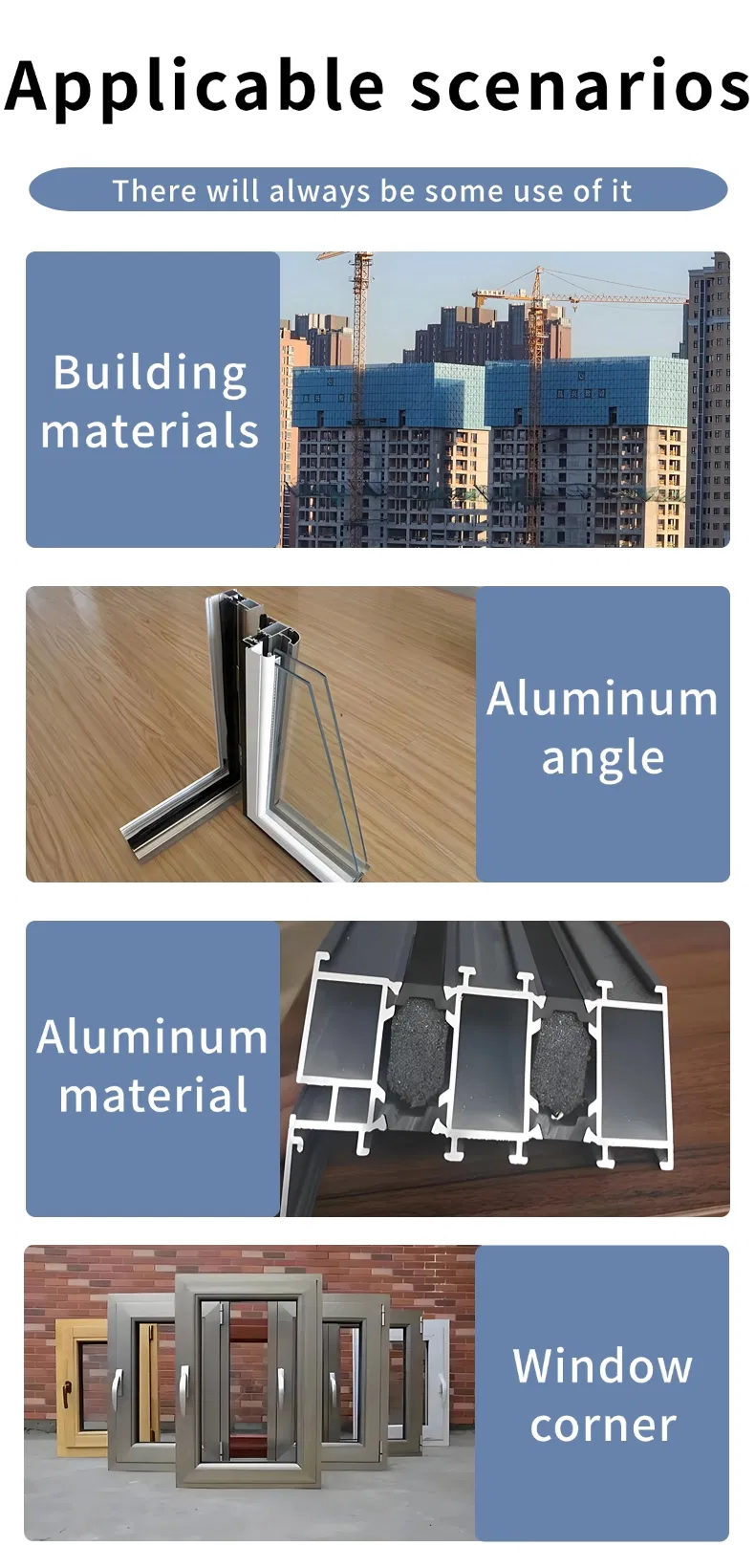 Applicable scenarios

There will always be some use of it

Building materials

Aluminum angle

Aluminum material

Window corner