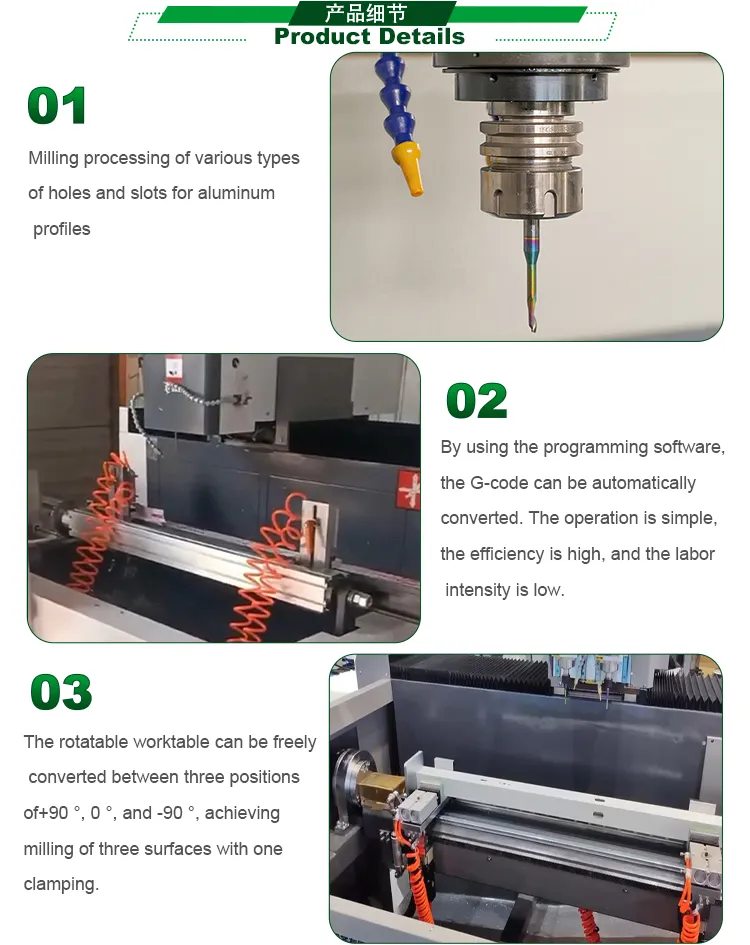 产品细节
Product Details

01

Milling processing of various types of holes and slots for aluminum profiles

02

By using the programming software, the G-code can be automatically converted. The operation is simple, the efficiency is high, and the labor intensity is low.

03

The rotatable worktable can be freely converted between three positions of+90 °, 0 °, and -90 °, achieving milling of three surfaces with one clamping.