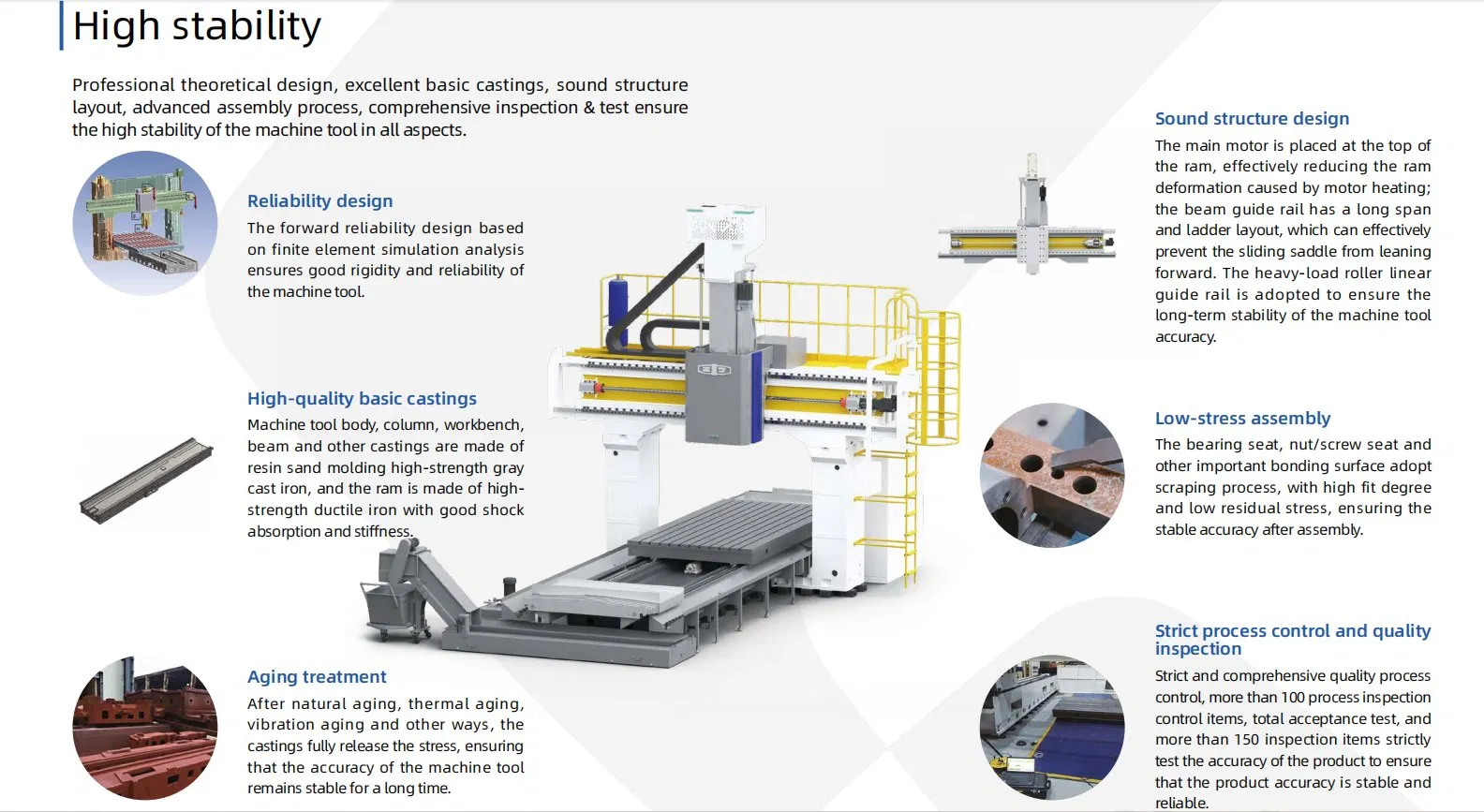 High stability

Professional theoretical design, excellent basic castings, sound structure layout, advanced assembly process, comprehensive inspection & test ensure the high stability of the machine tool in all aspects.

Reliability design

The forward reliability design based on finite element simulation analysis ensures good rigidity and reliability of the machine tool.

High-quality basic castings

Machine tool body, column, workbench, beam and other castings are made of resin sand molding high-strength gray cast iron, and the ram is made of high-strength ductile iron with good shock absorption and stiffness.

Aging treatment

After natural aging, thermal aging, vibration aging and other ways, the castings fully release the stress, ensuring that the accuracy of the machine tool remains stable for a long time.

Sound structure design

The main motor is placed at the top of the ram, effectively reducing the ram deformation caused by motor heating; the beam guide rail has a long span and ladder layout, which can effectively prevent the sliding saddle from leaning forward. The heavy-load roller linear guide rail is adopted to ensure the long-term stability of the machine tool accuracy.

Low-stress assembly

The bearing seat, nut/screw seat and other important bonding surface adopt scraping process, with high fit degree and low residual stress, ensuring the stable accuracy after assembly.

Strict process control and quality inspection

Strict and comprehensive quality process control, more than 100 process inspection control items, total acceptance test, and more than 150 inspection items strictly test the accuracy of the product to ensure that the product accuracy is stable and reliable.