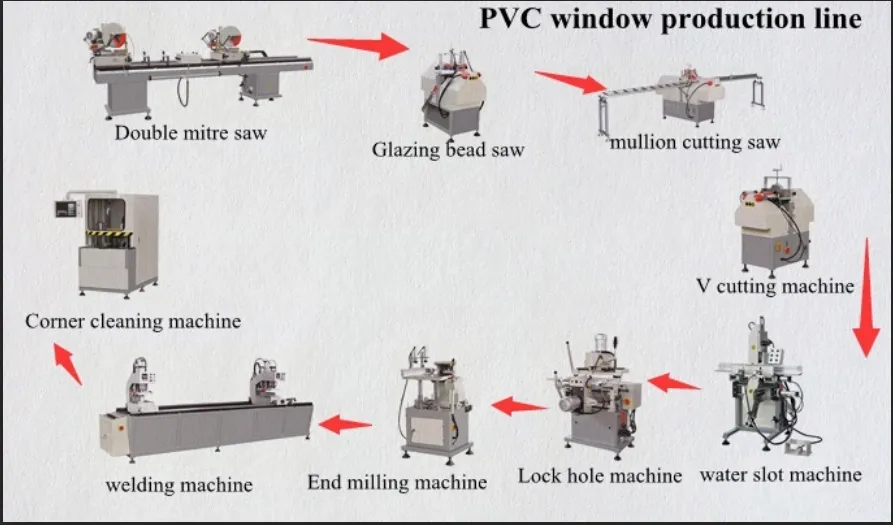 PVC window production line

Double mitre saw

Glazing bead saw

mullion cutting saw

V cutting machine

water slot machine

Lock hole machine

End milling machine

welding machine

Corner cleaning machine