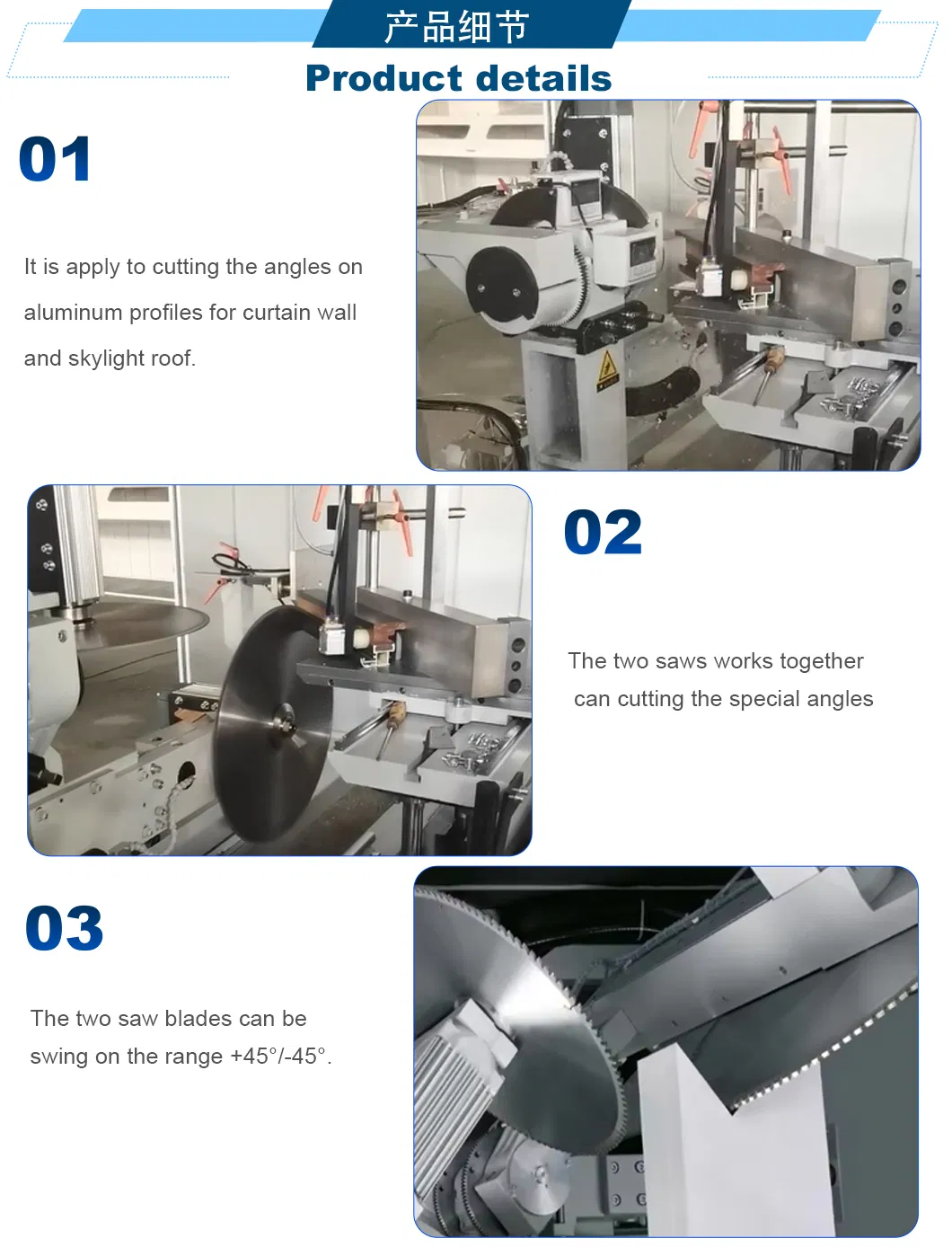 产品细节

Product details

01

It is apply to cutting the angles on aluminum profiles for curtain wall and skylight roof.

02

The two saws works together can cutting the special angles

03

The two saw blades can be swing on the range +45°/-45°.