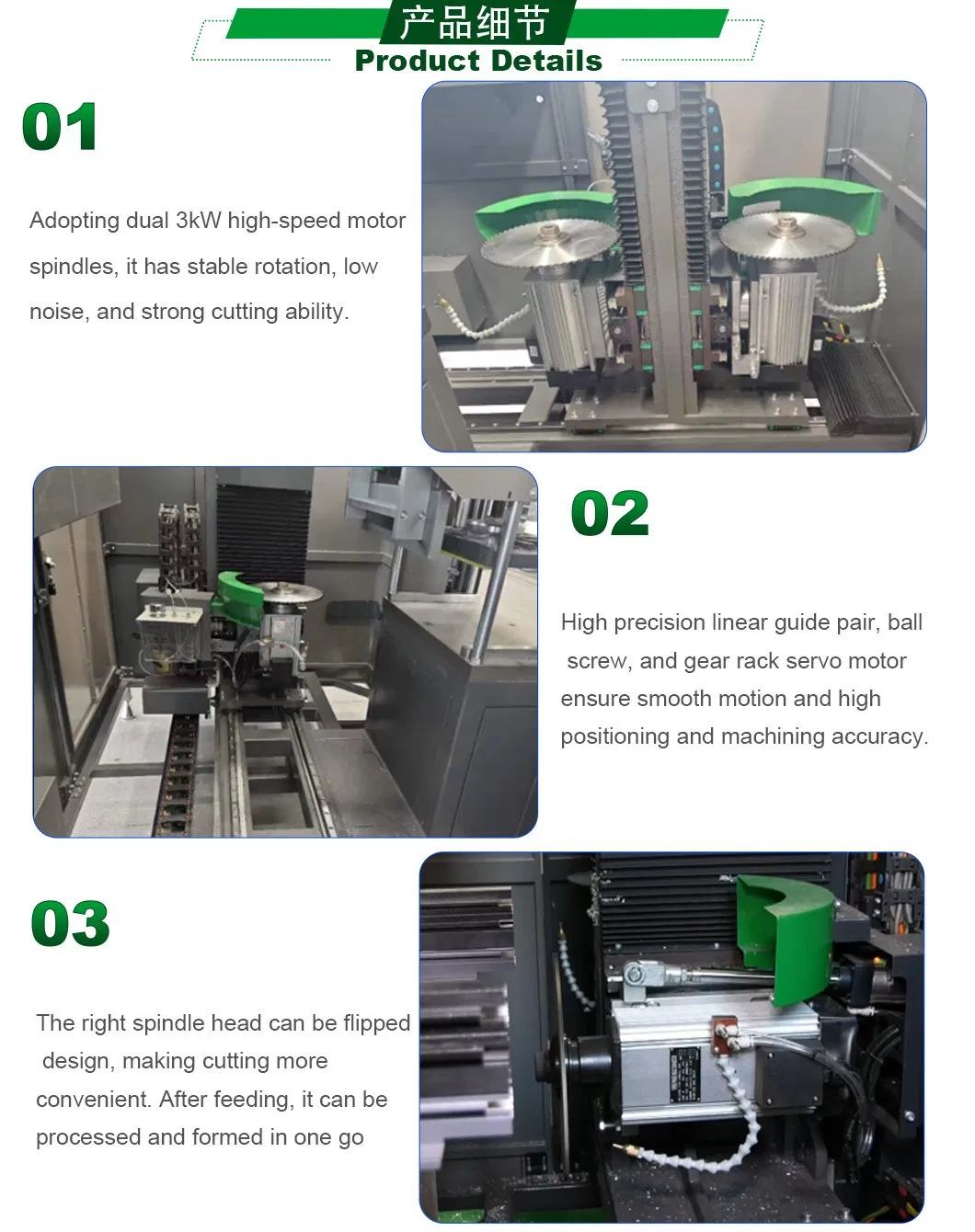 产品细节
Product Details

01

Adopting dual 3kW high-speed motor spindles, it has stable rotation, low noise, and strong cutting ability.

02

High precision linear guide pair, ball screw, and gear rack servo motor ensure smooth motion and high positioning and machining accuracy.

03

The right spindle head can be flipped design, making cutting more convenient. After feeding, it can be processed and formed in one go