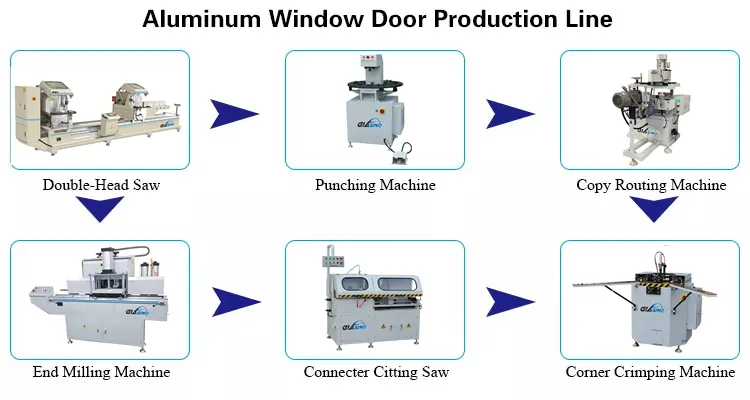 Aluminum Window Door Production Line

Double-Head Saw

Punching Machine

Copy Routing Machine

End Milling Machine

Connecter Citting Saw

Corner Crimping Machine