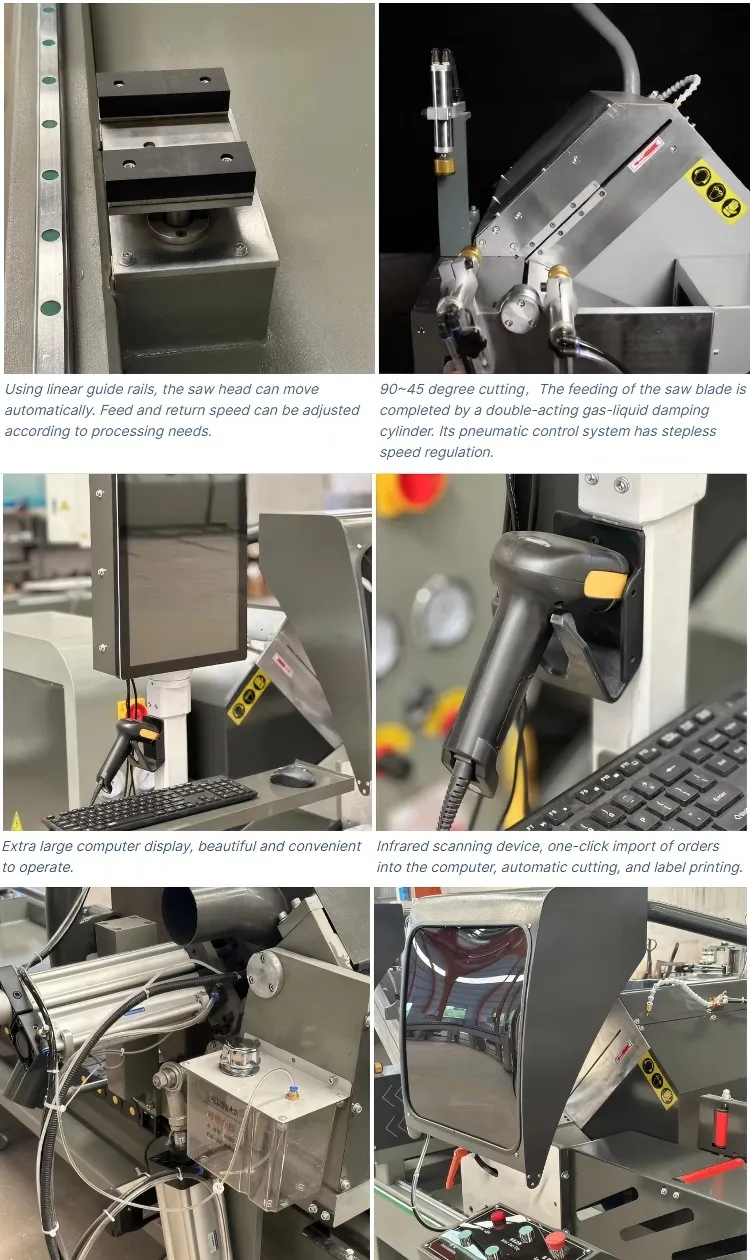 Using linear guide rails, the saw head can move automatically. Feed and return speed can be adjusted according to processing needs.

90~45 degree cutting, The feeding of the saw blade is completed by a double-acting gas-liquid damping cylinder. Its pneumatic control system has stepless speed regulation.

Extra large computer display, beautiful and convenient to operate.

Infrared scanning device, one-click import of orders into the computer, automatic cutting, and label printing.