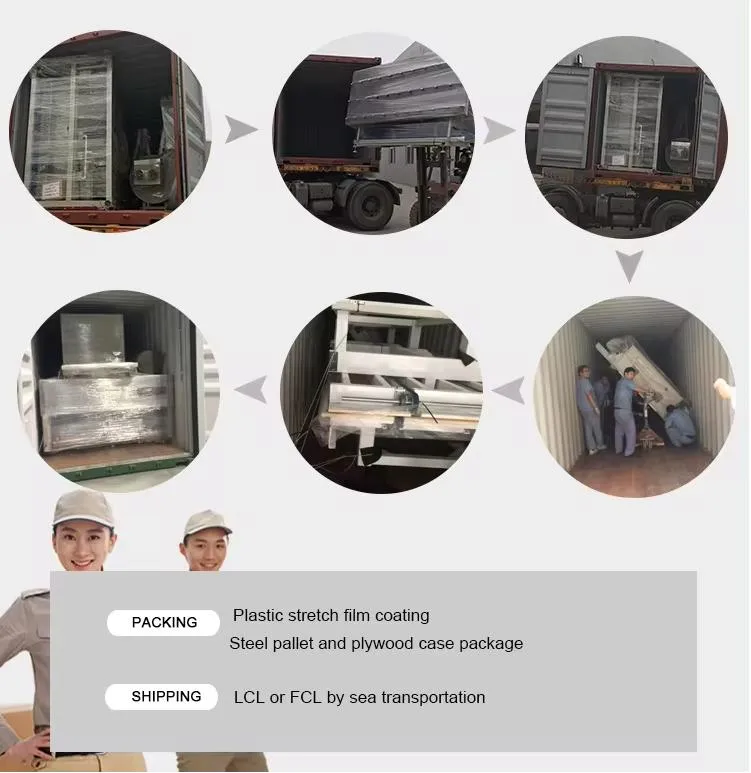 PACKING Plastic stretch film coating
Steel pallet and plywood case package

SHIPPING LCL or FCL by sea transportation