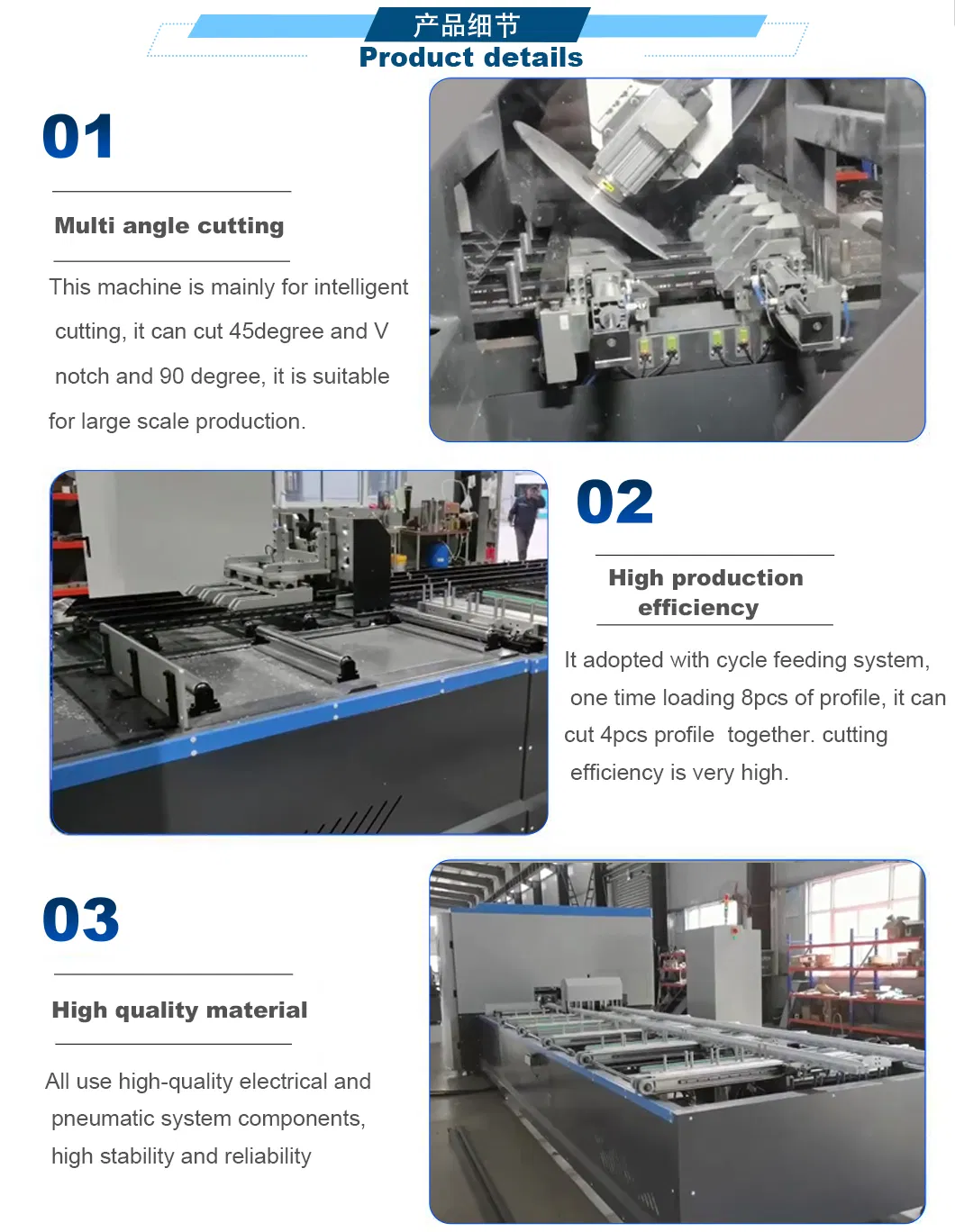 产品细节
Product details

01

Multi angle cutting

This machine is mainly for intelligent cutting, it can cut 45degree and V notch and 90 degree, it is suitable for large scale production.

02

High production efficiency

It adopted with cycle feeding system, one time loading 8pcs of profile, it can cut 4pcs profile together. cutting efficiency is very high.

03

High quality material

All use high-quality electrical and pneumatic system components, high stability and reliability