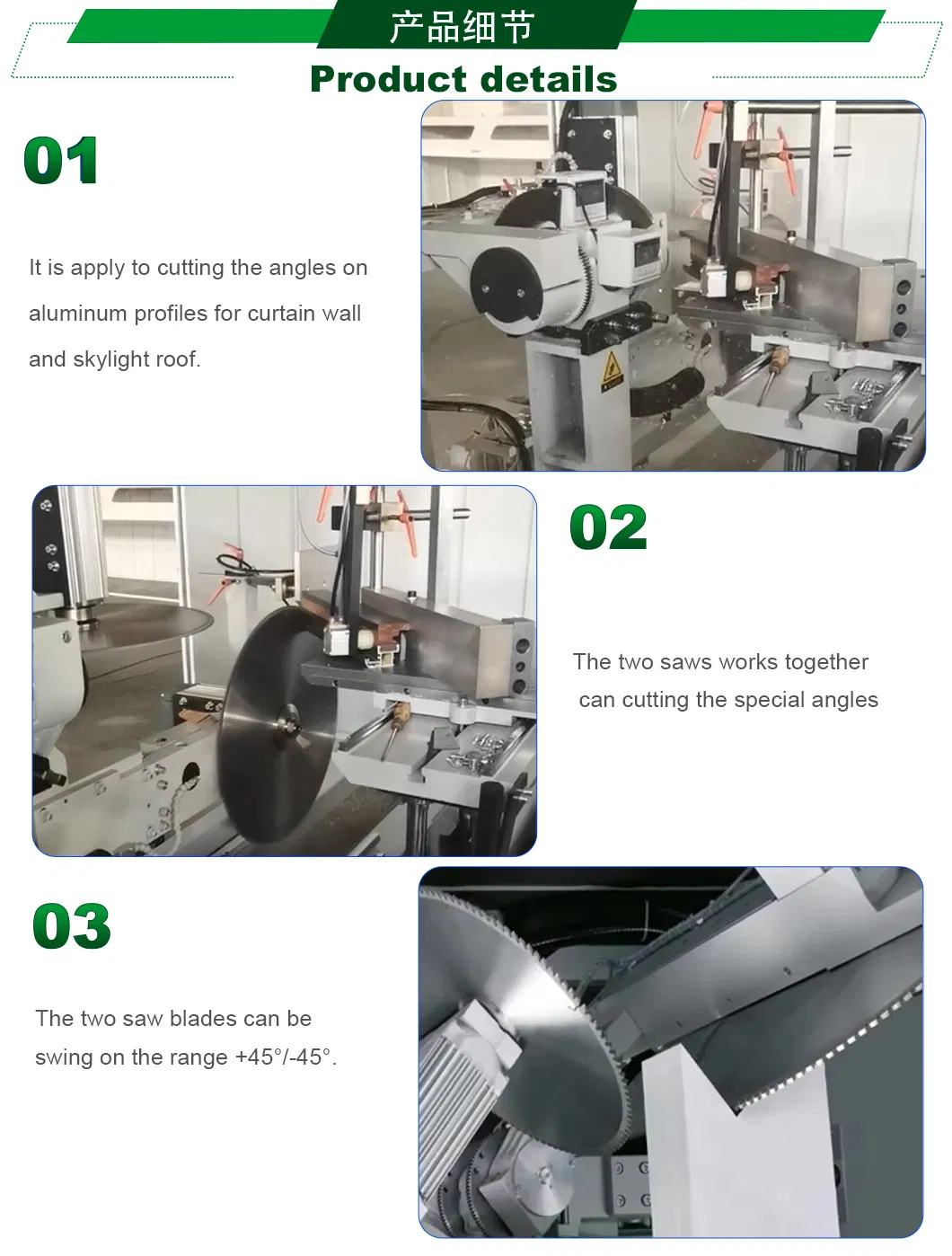 产品细节
Product details

01

It is apply to cutting the angles on aluminum profiles for curtain wall and skylight roof.

02

The two saws works together can cutting the special angles

03

The two saw blades can be swing on the range +45°/-45°.