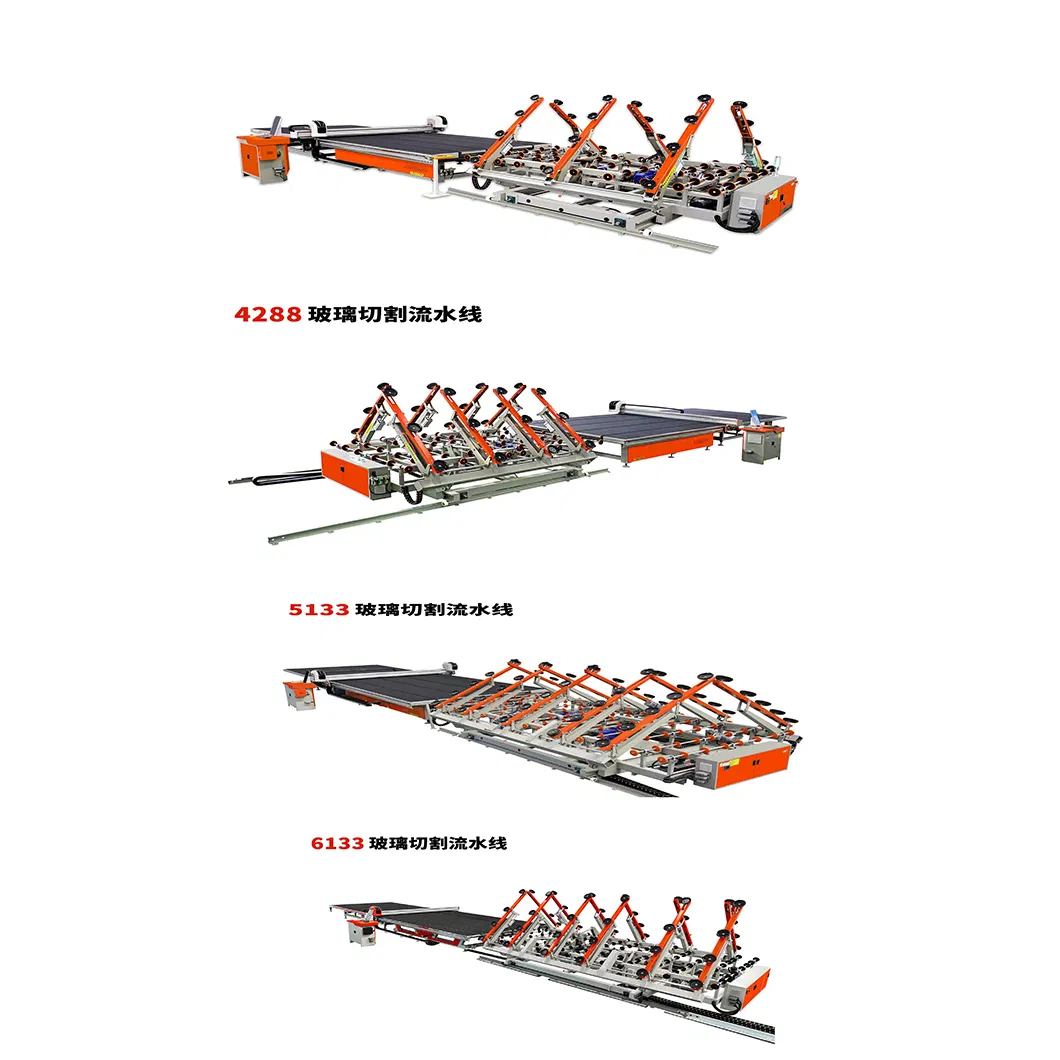 4288 玻璃切割流水线

5133 玻璃切割流水线

6133 玻璃切割流水线