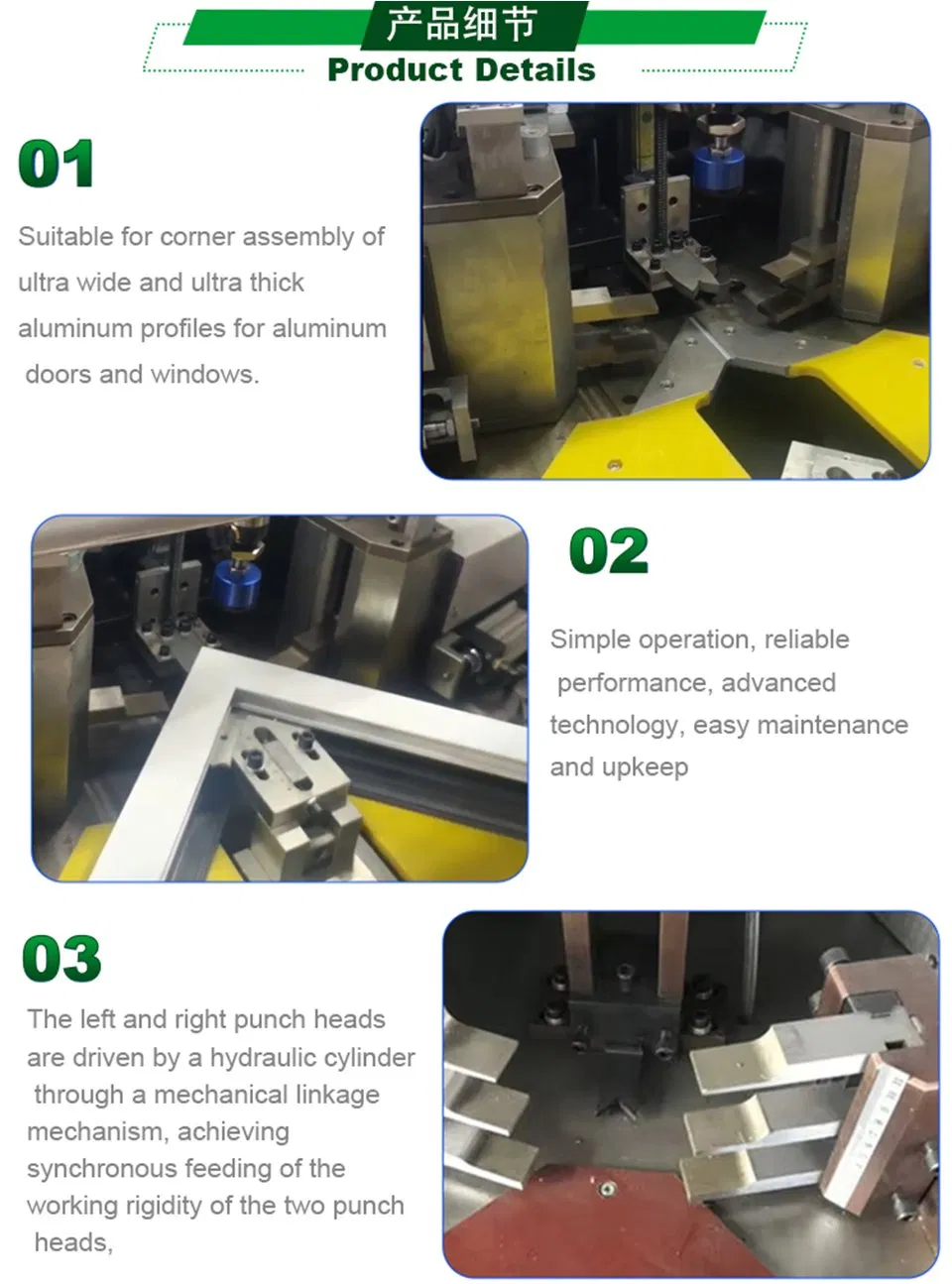 产品细节
Product Details

01

Suitable for corner assembly of ultra wide and ultra thick aluminum profiles for aluminum doors and windows.

02

Simple operation, reliable performance, advanced technology, easy maintenance and upkeep

03

The left and right punch heads are driven by a hydraulic cylinder through a mechanical linkage mechanism, achieving synchronous feeding of the working rigidity of the two punch heads,