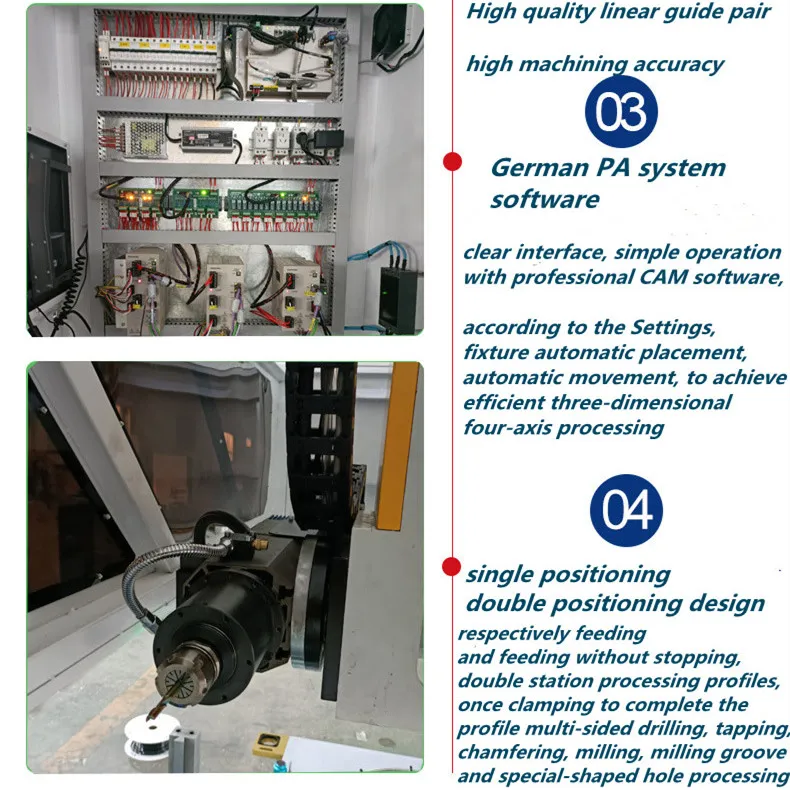 High quality linear guide pair

high machining accuracy

03

German PA system software

clear interface, simple operation with professional CAM software,

according to the Settings, fixture automatic placement, automatic movement, to achieve efficient three-dimensional four-axis processing

04

single positioning double positioning design

respectively feeding and feeding without stopping, double station processing profiles, once clamping to complete the profile multi-sided drilling, tapping, chamfering, milling, milling groove and special-shaped hole processing