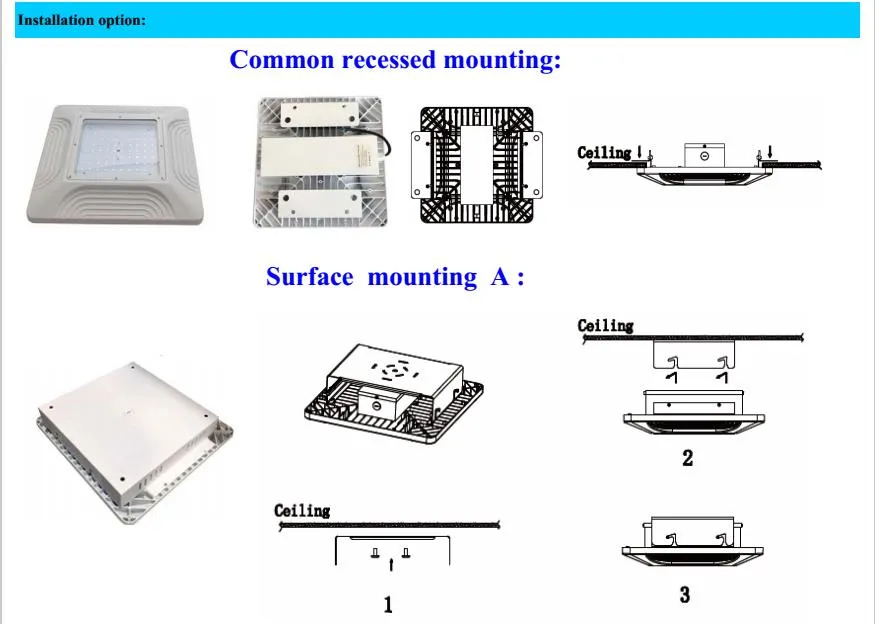 Installation option:

Common recessed mounting:

Ceiling

Surface mounting A :

Ceiling

2

Ceiling

1

3