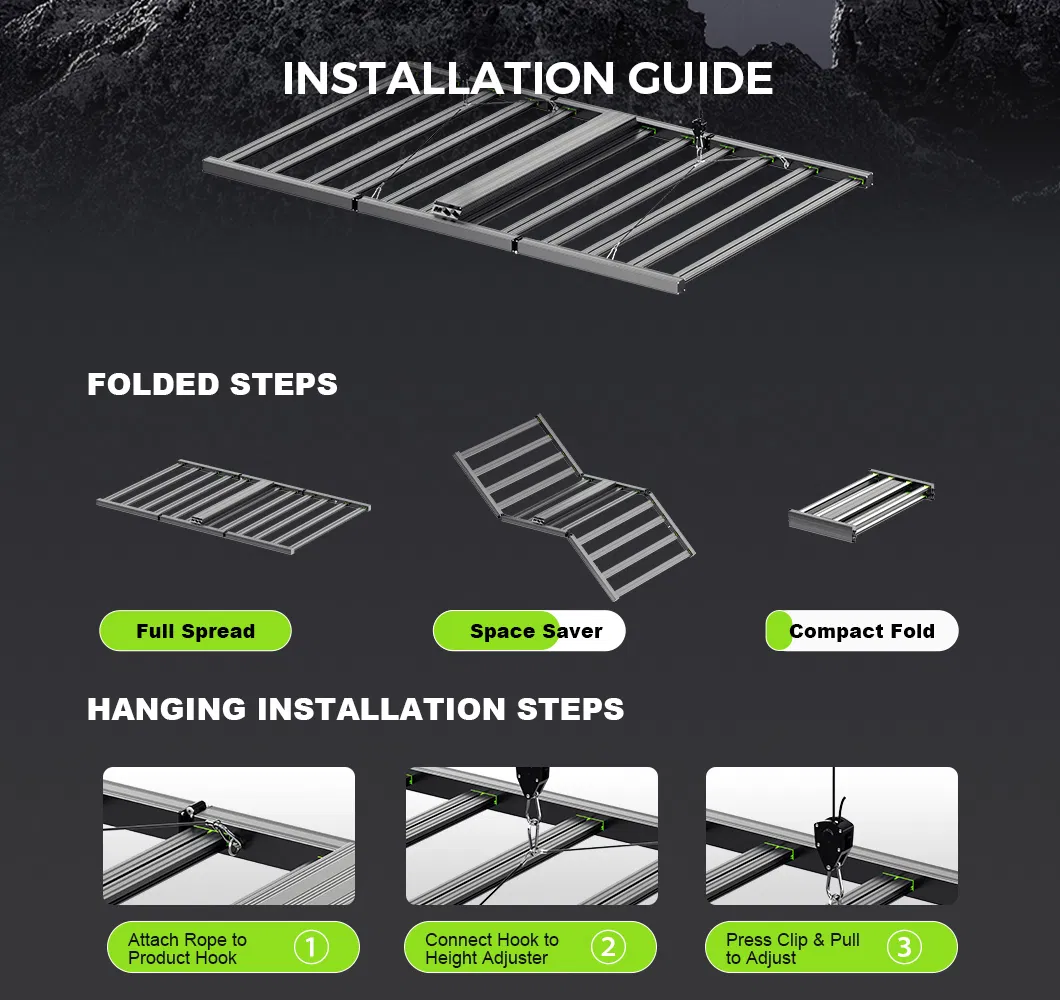 INSTALLATION GUIDE

FOLDED STEPS

Full Spread

Space Saver

Compact Fold

HANGING INSTALLATION STEPS

Attach Rope to Product Hook ①

Connect Hook to Height Adjuster ②

Press Clip & Pull to Adjust ③