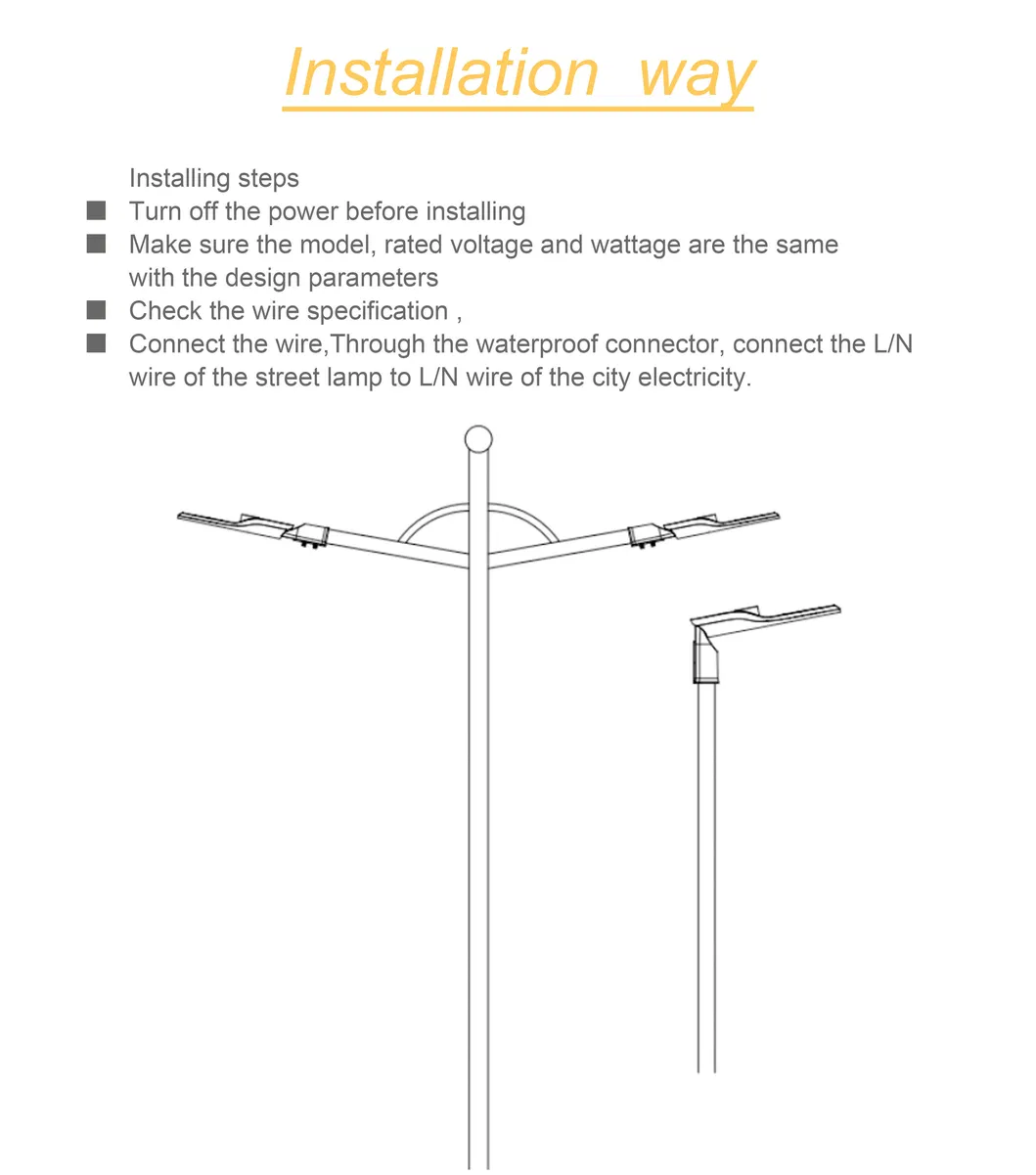 Installation way

Installing steps

■ Turn off the power before installing

■ Make sure the model, rated voltage and wattage are the same with the design parameters

■ Check the wire specification ,

■ Connect the wire,Through the waterproof connector, connect the L/N wire of the street lamp to L/N wire of the city electricity.