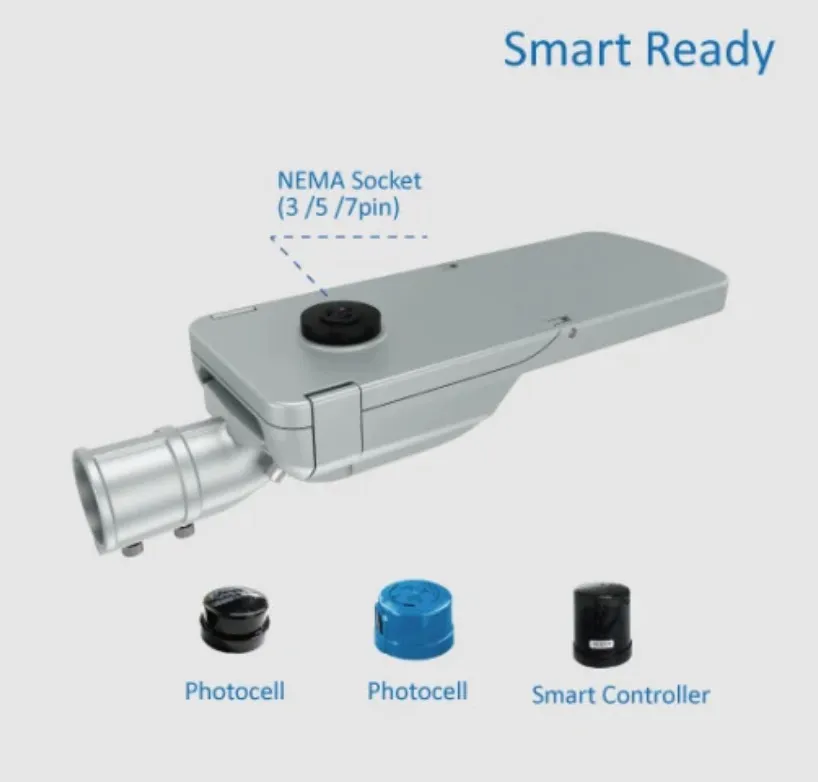 Smart Ready

NEMA Socket
(3 /5 /7pin)

Photocell

Photocell

Smart Controller