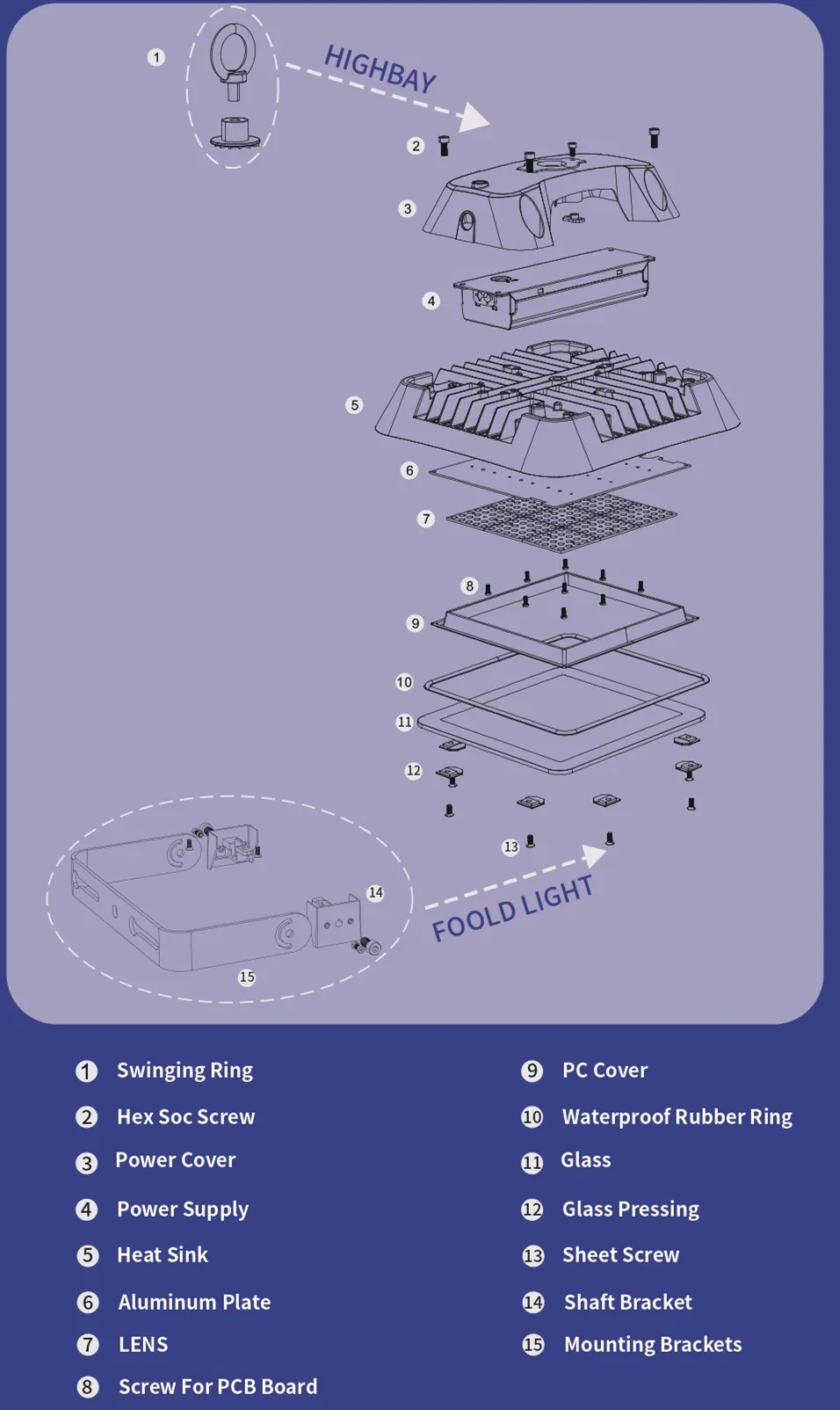 1 HIGHBAY

2

3

4

5

6

7

8

9

10

11

12

13

14

15

FOOLD LIGHT

1 Swinging Ring
2 Hex Soc Screw
3 Power Cover
4 Power Supply
5 Heat Sink
6 Aluminum Plate
7 LENS
8 Screw For PCB Board

9 PC Cover
10 Waterproof Rubber Ring
11 Glass
12 Glass Pressing
13 Sheet Screw
14 Shaft Bracket
15 Mounting Brackets