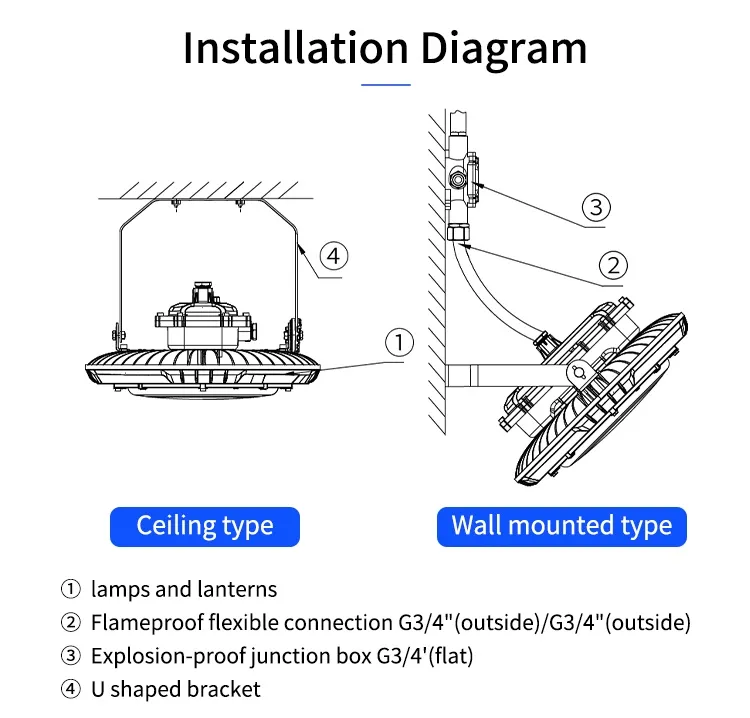 Installation Diagram

④

①

③

②

Ceiling type

Wall mounted type

① lamps and lanterns

② Flameproof flexible connection G3/4"(outside)/G3/4"(outside)

③ Explosion-proof junction box G3/4'(flat)

④ U shaped bracket