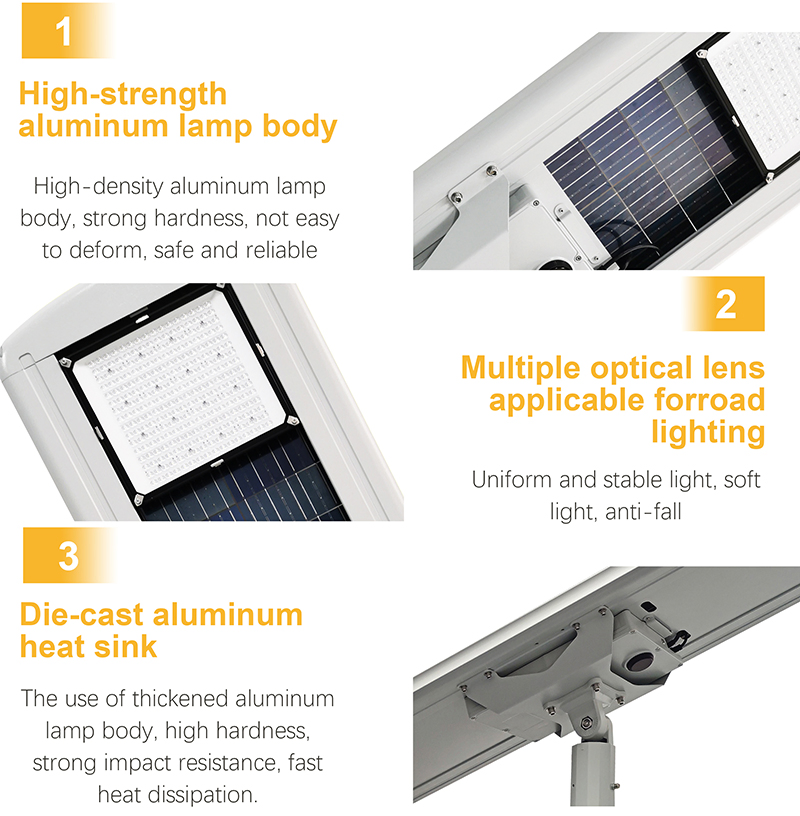 1

High-strength aluminum lamp body

High-density aluminum lamp body, strong hardness, not easy to deform, safe and reliable

2

Multiple optical lens applicable forroad lighting

Uniform and stable light, soft light, anti-fall

3

Die-cast aluminum heat sink

The use of thickened aluminum lamp body, high hardness, strong impact resistance, fast heat dissipation.