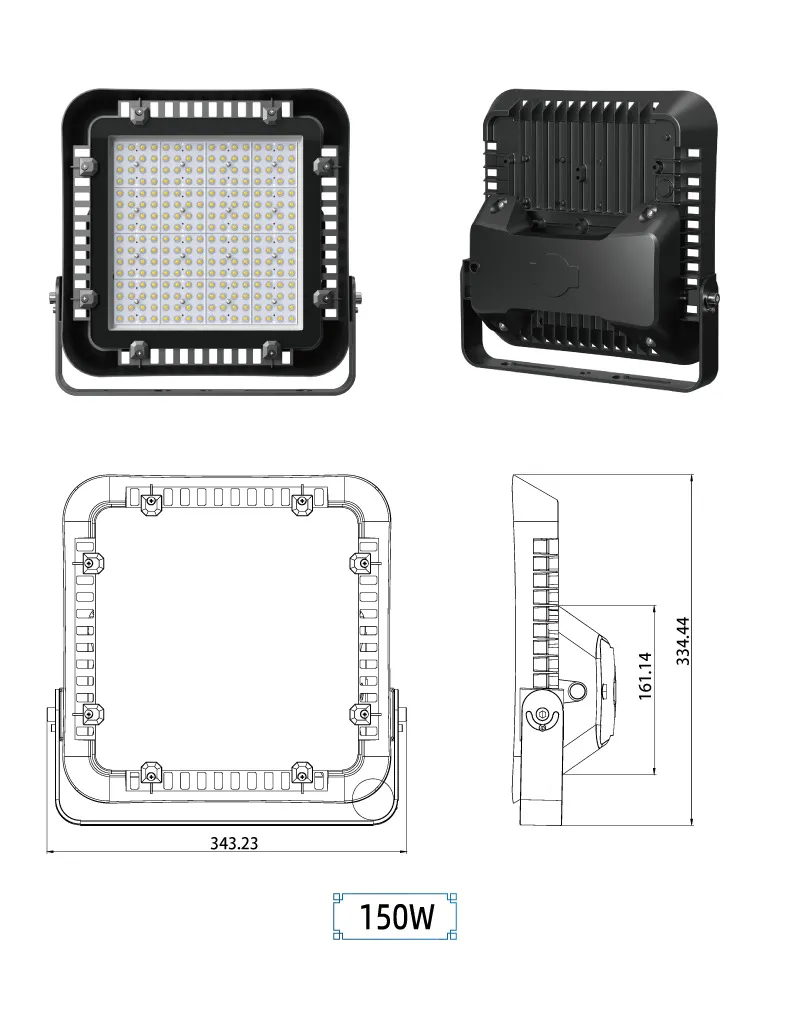 343.23

161.14

334.44

150W